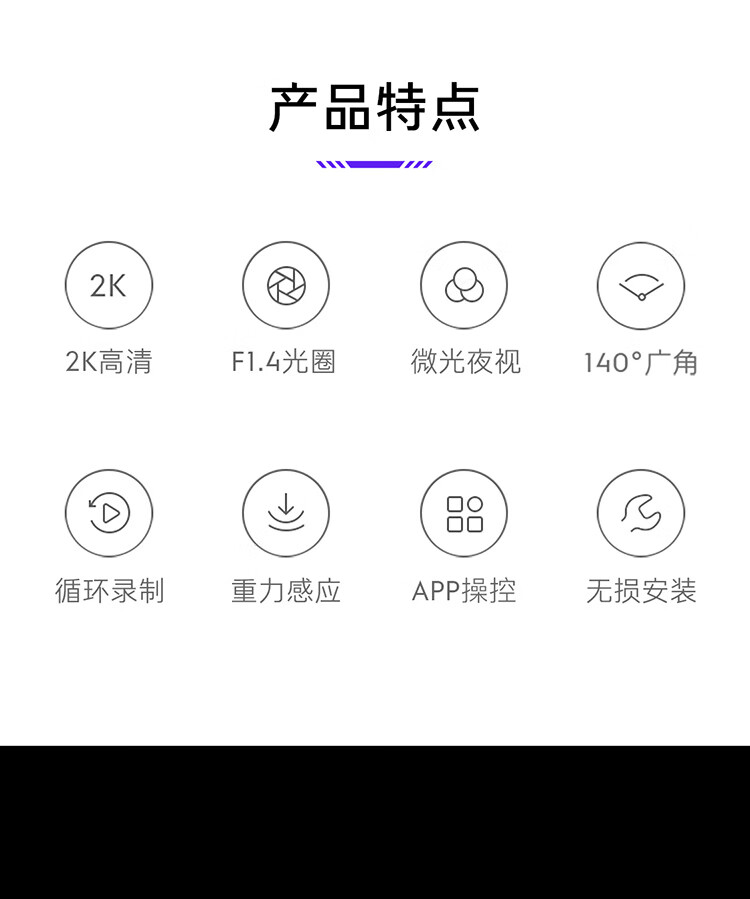 产品特点

2K

2K高清

F1.4光圈

微光夜视

140°广角

循环录制

重力感应

APP操控

无损安装