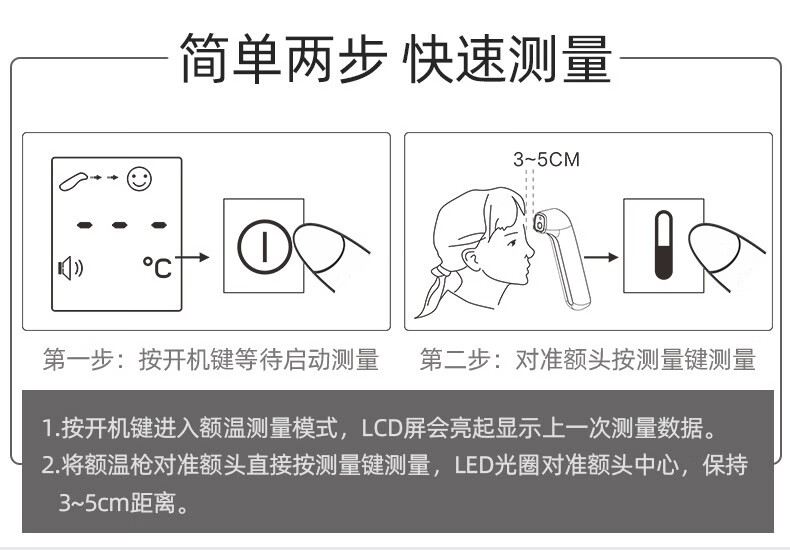 简单两步 快速测量

°C

3~5CM

第一步：按开机键等待启动测量

第二步：对准额头按测量键测量

1.按开机键进入额温测量模式，LCD屏会亮起显示上一次测量数据。

2.将额温枪对准额头直接按测量键测量，LED光圈对准额头中心，保持3~5cm距离。