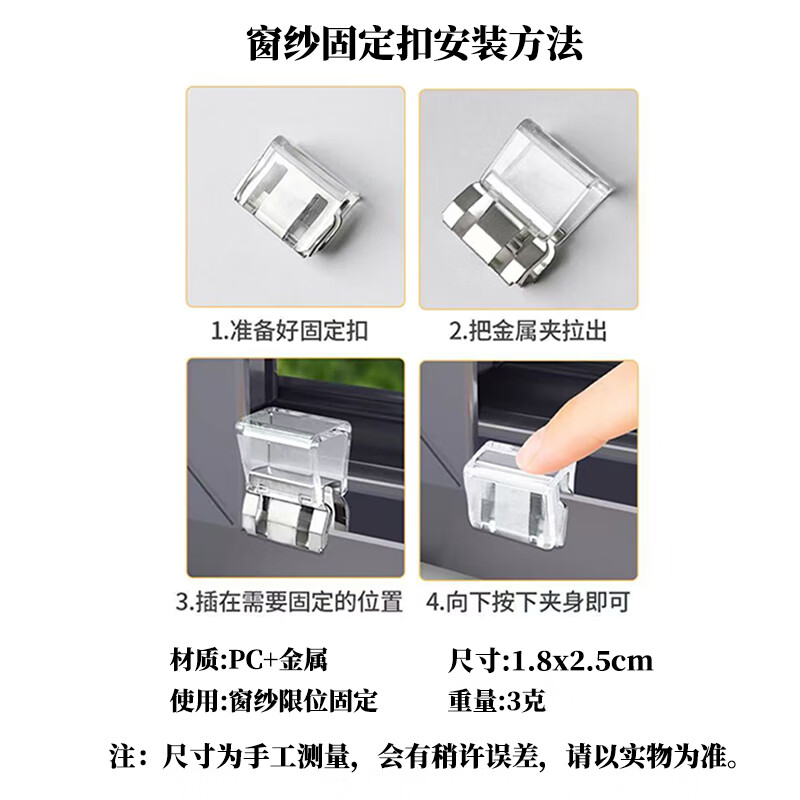 窗纱固定扣安装方法

1.准备好固定扣

2.把金属夹拉出

3.插在需要固定的位置

4.向下按下夹身即可

材质:PC+金属

尺寸:1.8x2.5cm

使用:窗纱限位固定

重量:3克

注：尺寸为手工测量，会有稍许误差，请以实物为准。