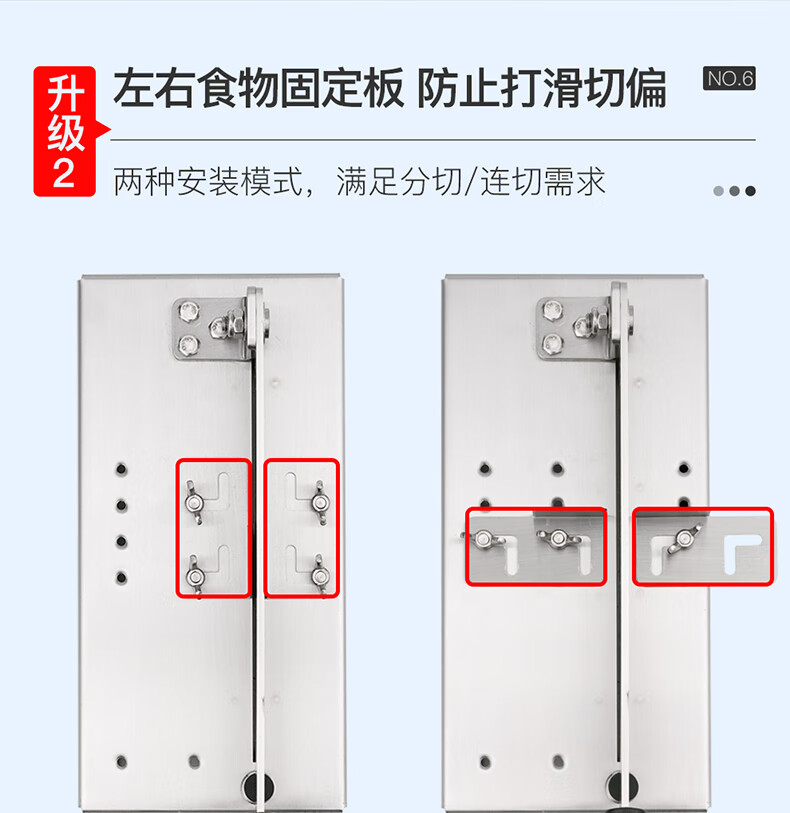 升级2

左右食物固定板 防止打滑切偏

NO.6

两种安装模式，满足分切/连切需求