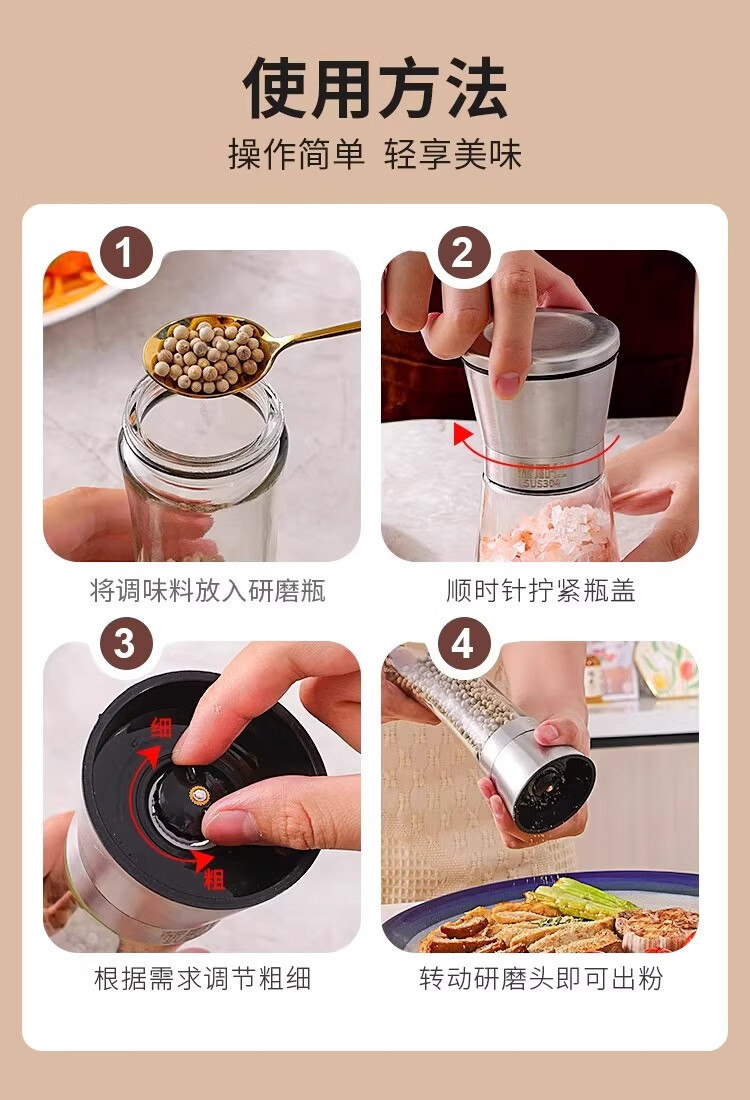 使用方法

操作简单 轻享美味

1

将调味料放入研磨瓶

2

SUS304

顺时针拧紧瓶盖

3

细

粗

根据需求调节粗细

4

转动研磨头即可出粉