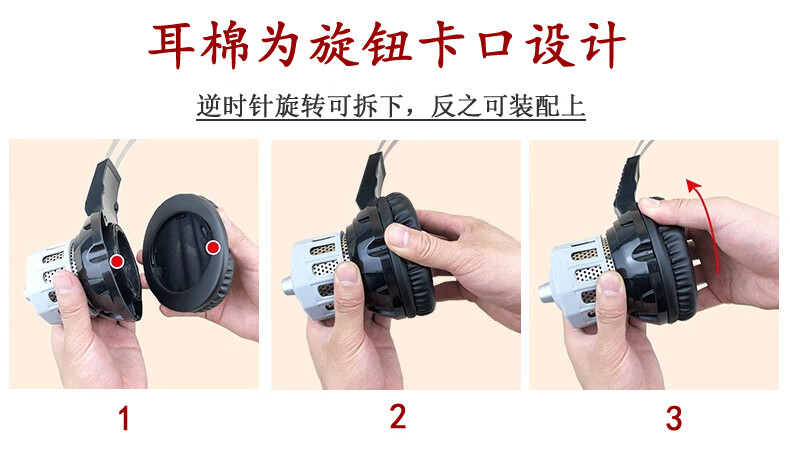 耳棉为旋钮卡口设计

逆时针旋转可拆下，反之可装配上

1

2

3