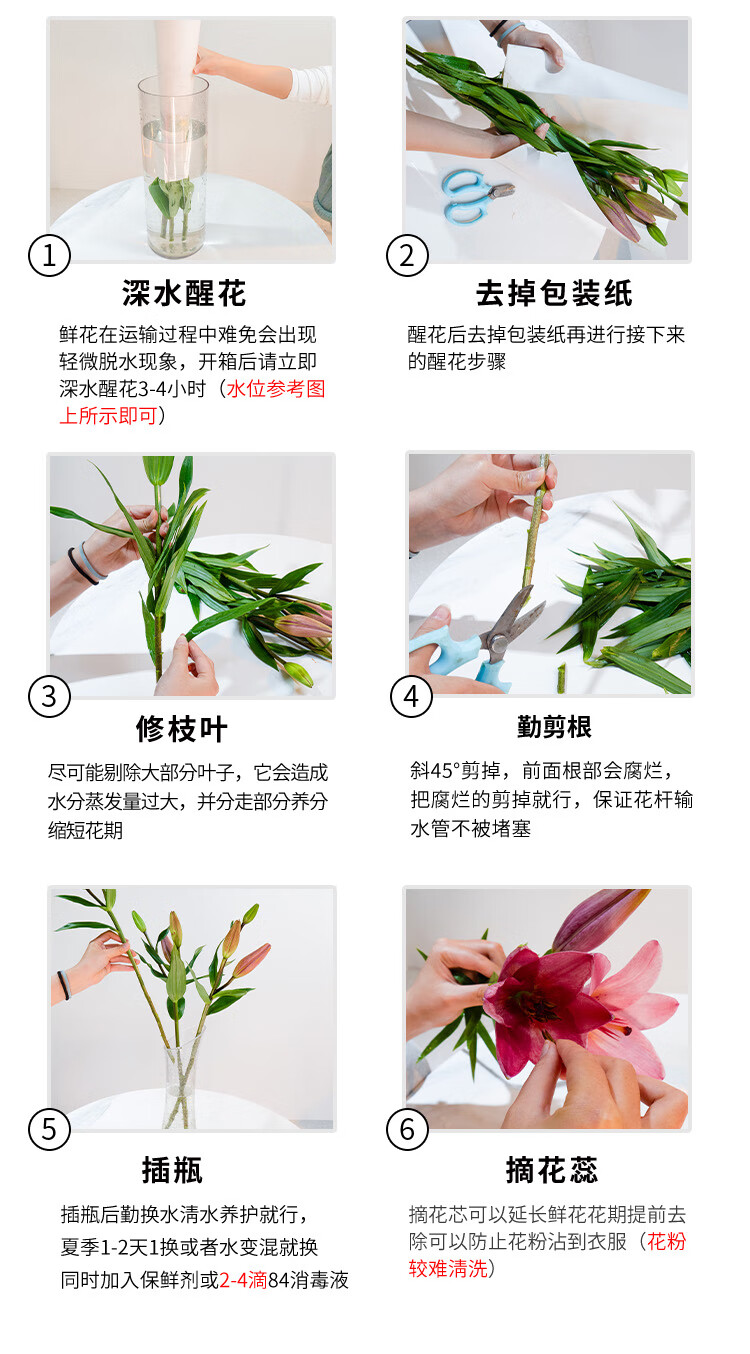 1

深水醒花

鲜花在运输过程中难免会出现轻微脱水现象，开箱后请立即深水醒花3-4小时（水位参考图上所示即可）

2

去掉包装纸

醒花后去掉包装纸再进行接下来的醒花步骤

3

修枝叶

尽可能剔除大部分叶子，它会造成水分蒸发量过大，并分走部分养分缩短花期

4

勤剪根

斜45°剪掉，前面根部会腐烂，把腐烂的剪掉就行，保证花杆输水管不被堵塞

5

插瓶

插瓶后勤换水清水养护就行，夏季1-2天1换或者水变混就换同时加入保鲜剂或2-4滴84消毒液

6

摘花蕊

摘花芯可以延长鲜花花期提前去除可以防止花粉沾到衣服（花粉较难清洗）