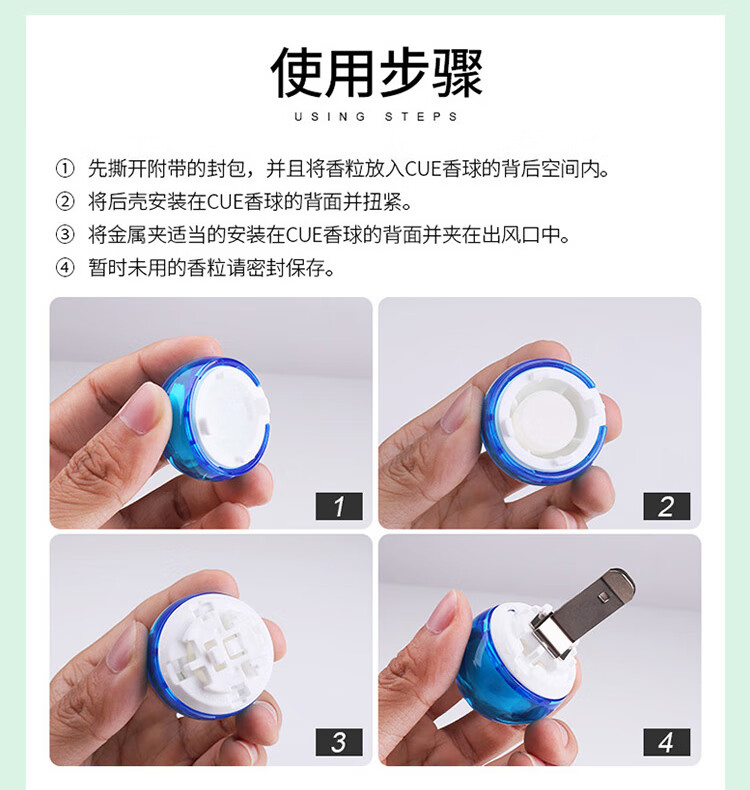 使用步骤
USING STEPS

① 先撕开附带的封包，并且将香粒放入CUE香球的背后空间内。
② 将后壳安装在CUE香球的背面并扭紧。
③ 将金属夹适当的安装在CUE香球的背面并夹在出风口中。
④ 暂时未用的香粒请密封保存。

1

2

3

4