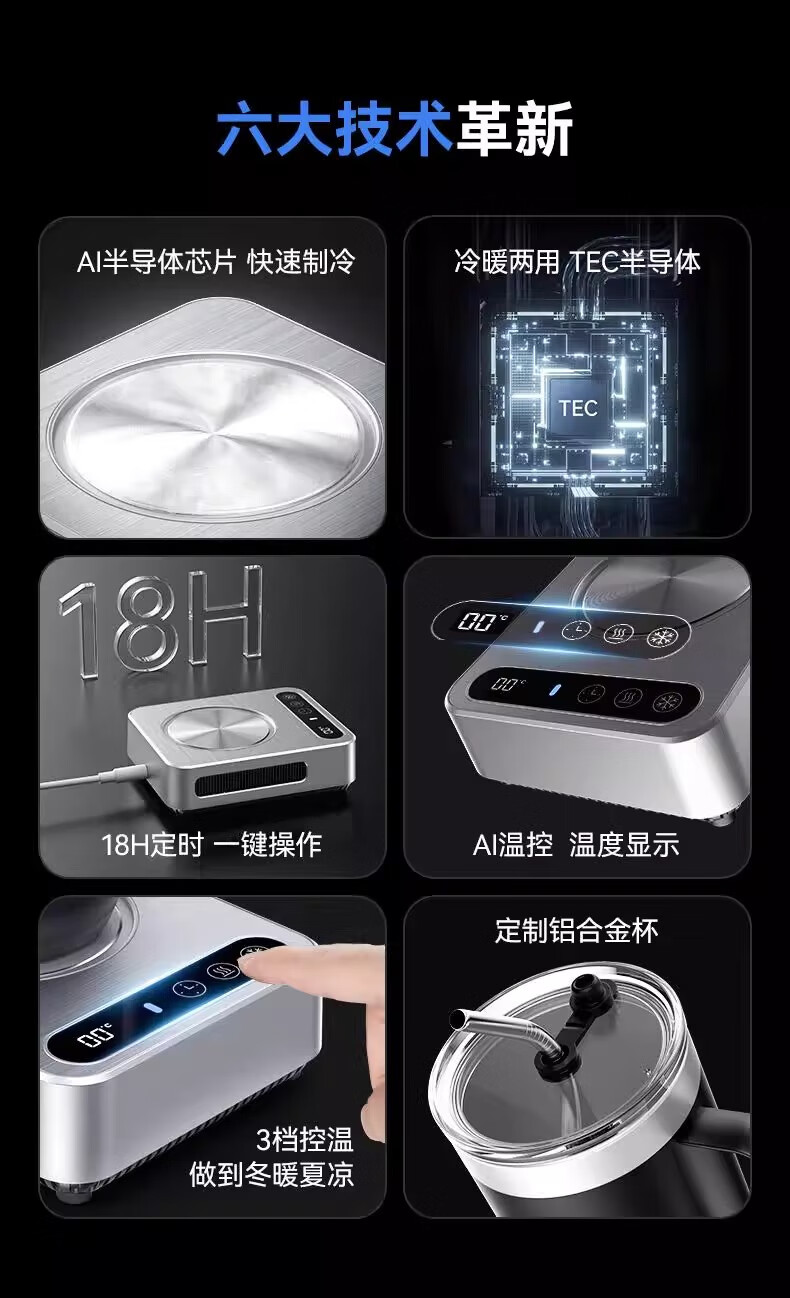 六大技术革新

AI半导体芯片 快速制冷

冷暖两用 TEC半导体

TEC

18H

18H定时 一键操作

00°C

00°C

AI温控 温度显示

00°C

3档控温
做到冬暖夏凉

定制铝合金杯