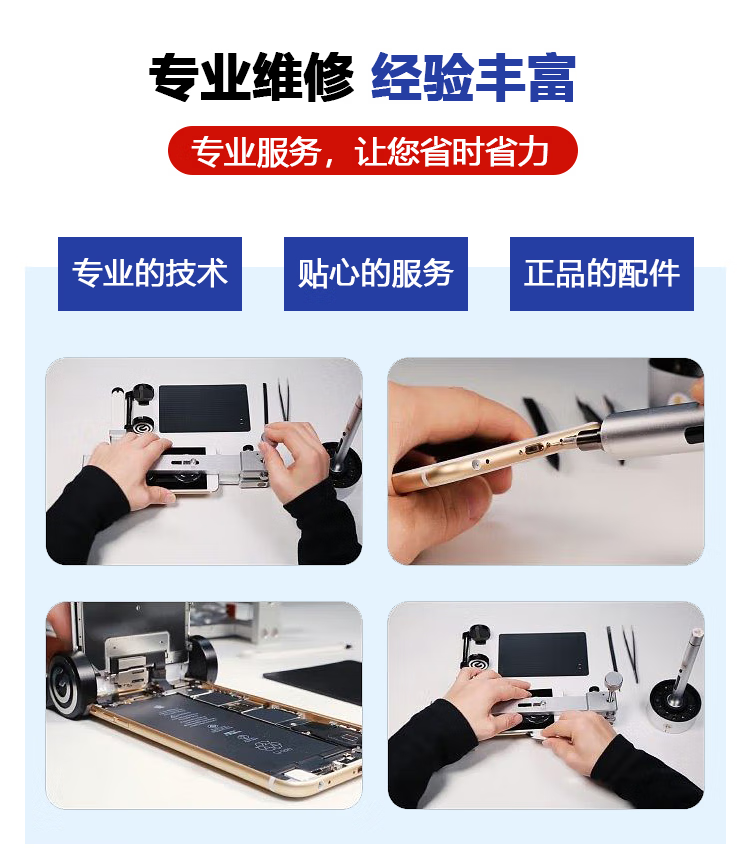 专业维修 经验丰富

专业服务，让您省时省力

专业的技术

贴心的服务

正品的配件