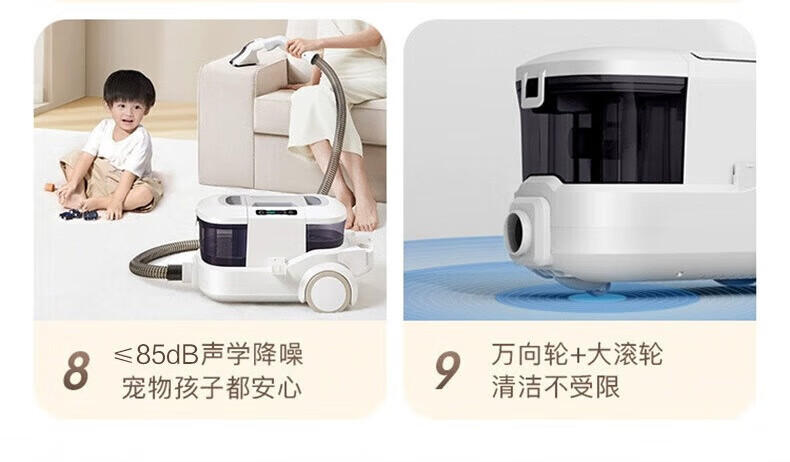 8 ≤85dB声学降噪
宠物孩子都安心

9 万向轮+大滚轮
清洁不受限