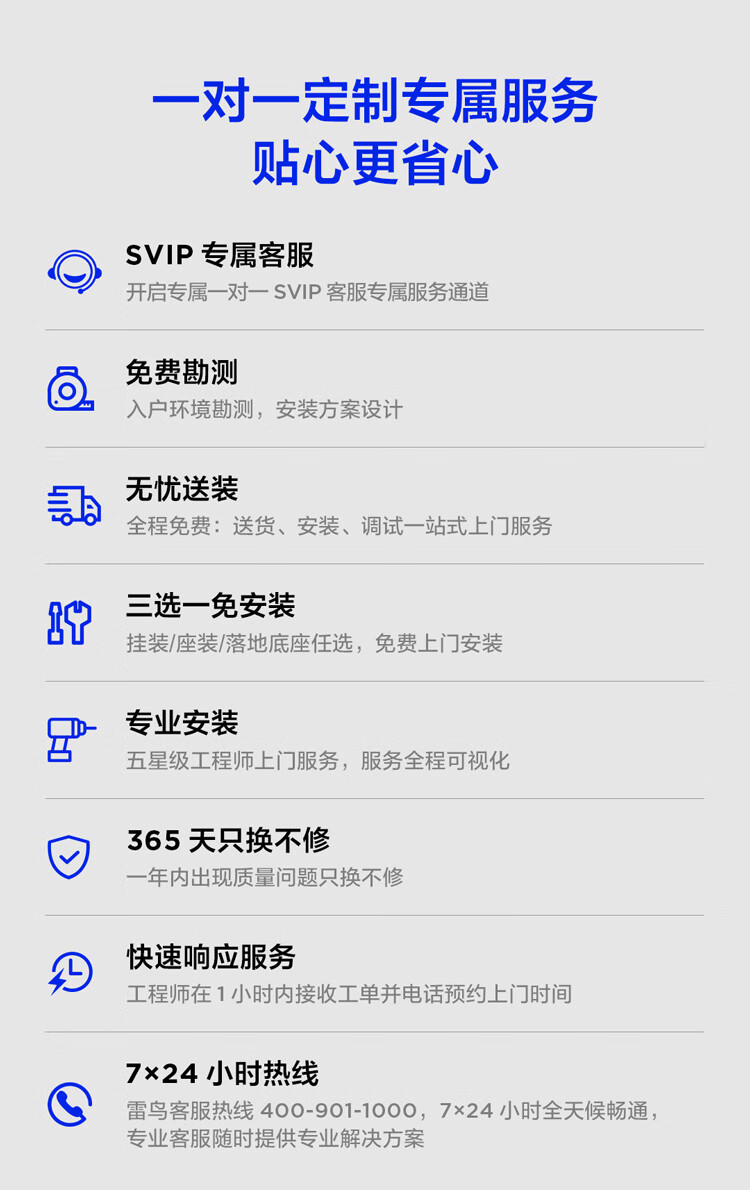 一对一定制专属服务
贴心更省心

SVIP专属客服
开启专属一对一SVIP客服专属服务通道

免费勘测
入户环境勘测，安装方案设计

无忧送装
全程免费：送货、安装、调试一站式上门服务

三选一免安装
挂装/座装/落地底座任选，免费上门安装

专业安装
五星级工程师上门服务，服务全程可视化

365天只换不修
一年内出现质量问题只换不修

快速响应服务
工程师在1小时内接收工单并电话预约上门时间

7×24小时热线
雷鸟客服热线400-901-1000，7×24小时全天候畅通，专业客服随时提供专业解决方案