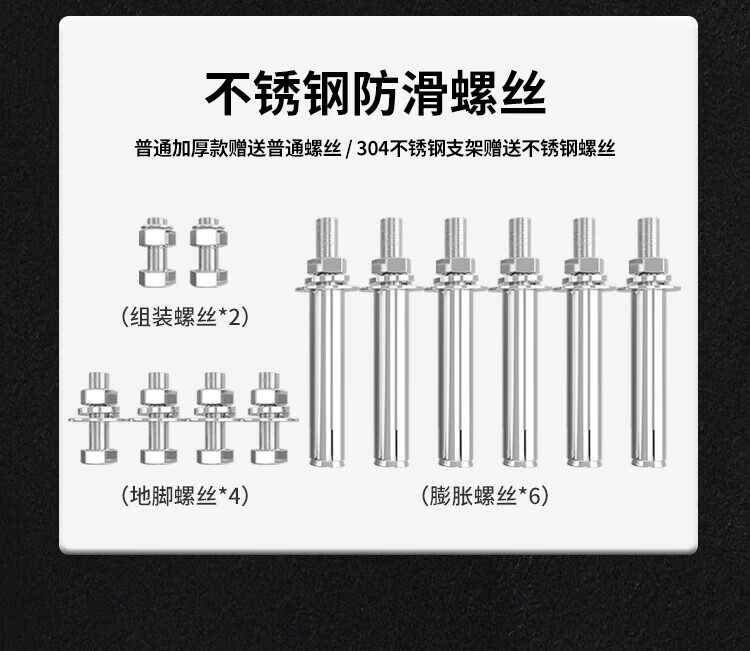 不锈钢防滑螺丝

普通加厚款赠送普通螺丝 / 304不锈钢支架赠送不锈钢螺丝

（组装螺丝*2）

（地脚螺丝*4）

（膨胀螺丝*6）