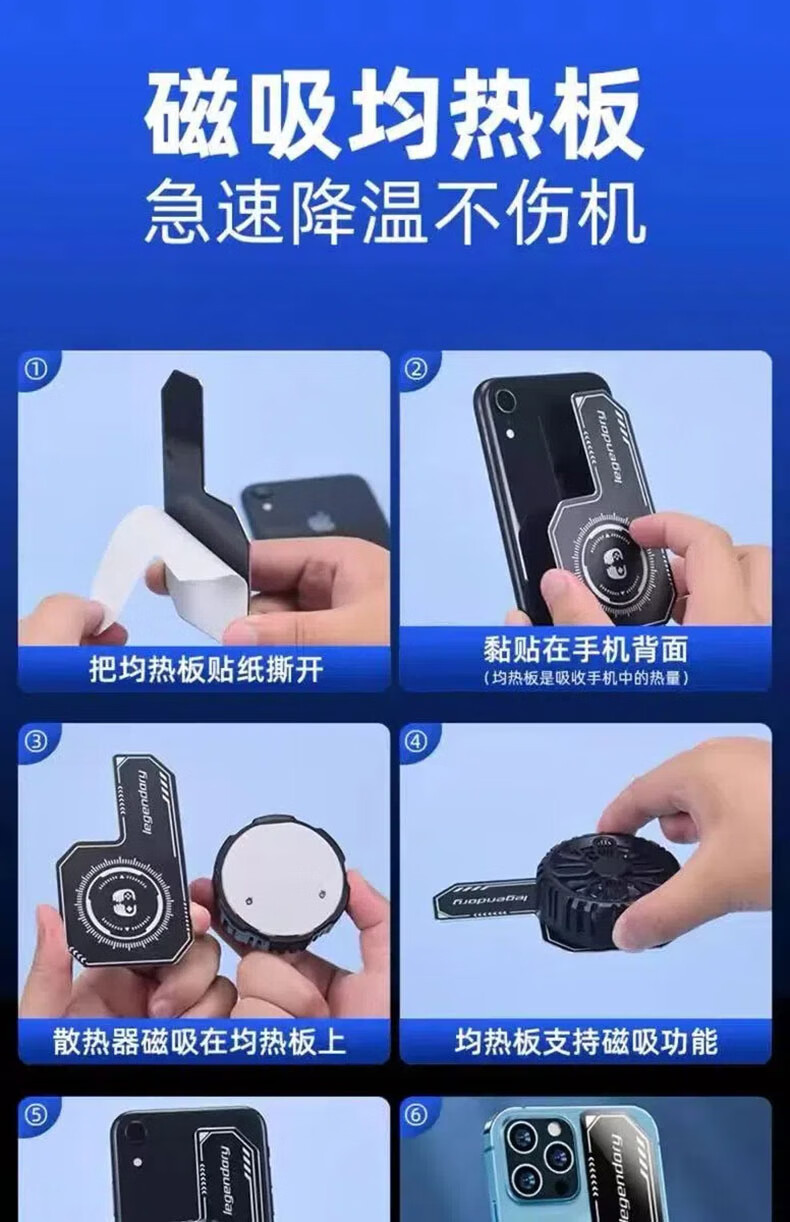 磁吸均热板
急速降温不伤机

①
把均热板贴纸撕开

②
legendary
黏贴在手机背面
（均热板是吸收手机中的热量）

③
legendary
散热器磁吸在均热板上

④
legendary
均热板支持磁吸功能

⑤
legendary

⑥
legendary