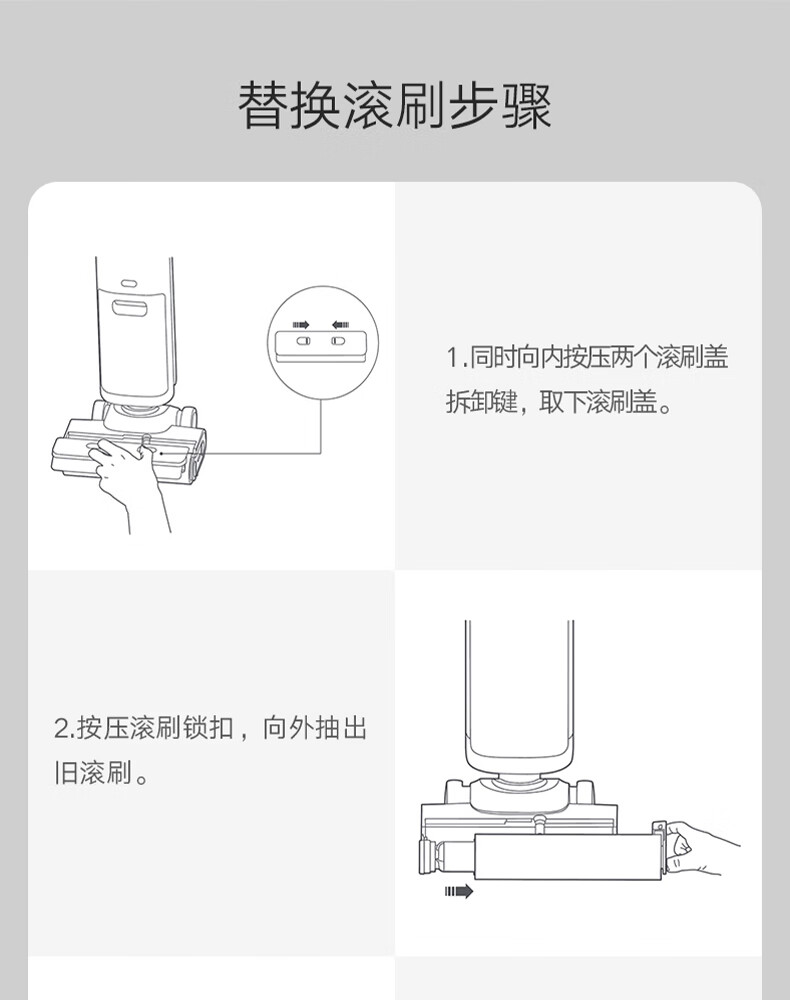 替换滚刷步骤

1.同时向内按压两个滚刷盖拆卸键，取下滚刷盖。

2.按压滚刷锁扣，向外抽出旧滚刷。