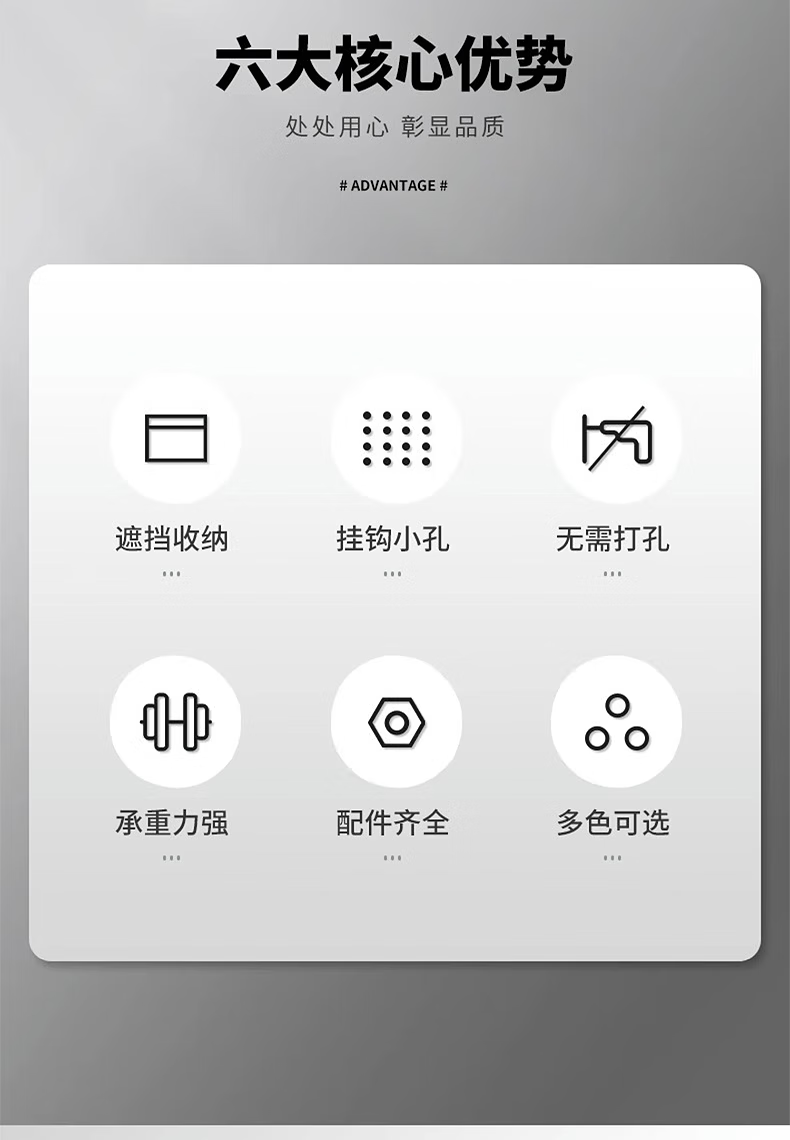 六大核心优势

处处用心 彰显品质

# ADVANTAGE #

遮挡收纳

挂钩小孔

无需打孔

承重力强

配件齐全

多色可选