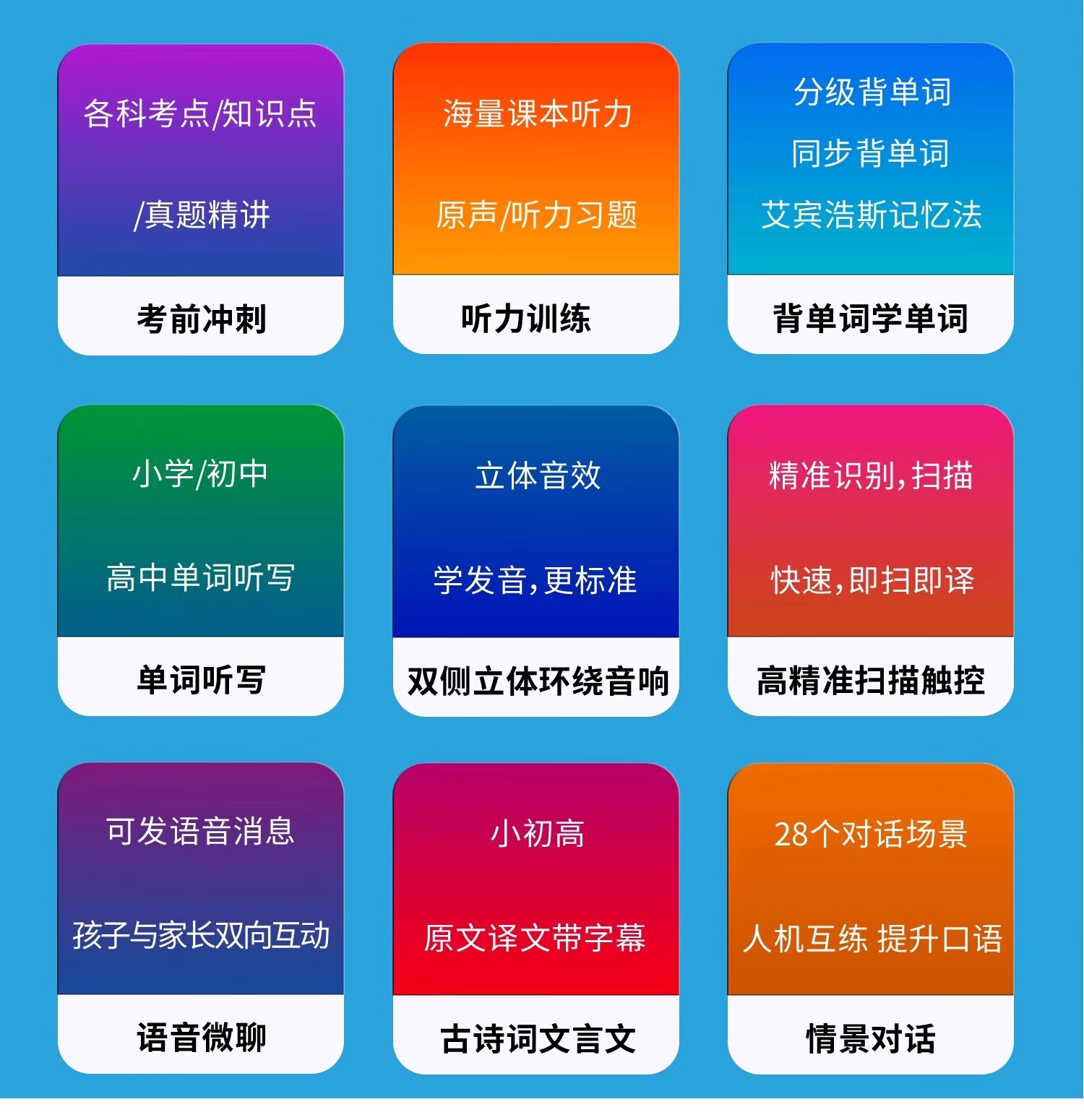 各科考点/知识点

/真题精讲

考前冲刺

海量课本听力

原声/听力习题

听力训练

分级背单词

同步背单词

艾宾浩斯记忆法

背单词学单词

小学/初中

高中单词听写

单词听写

立体音效

学发音,更标准

双侧立体环绕音响

精准识别,扫描

快速,即扫即译

高精准扫描触控

可发语音消息

孩子与家长双向互动

语音微聊

小初高

原文译文带字幕

古诗词文言文

28个对话场景

人机互练 提升口语

情景对话