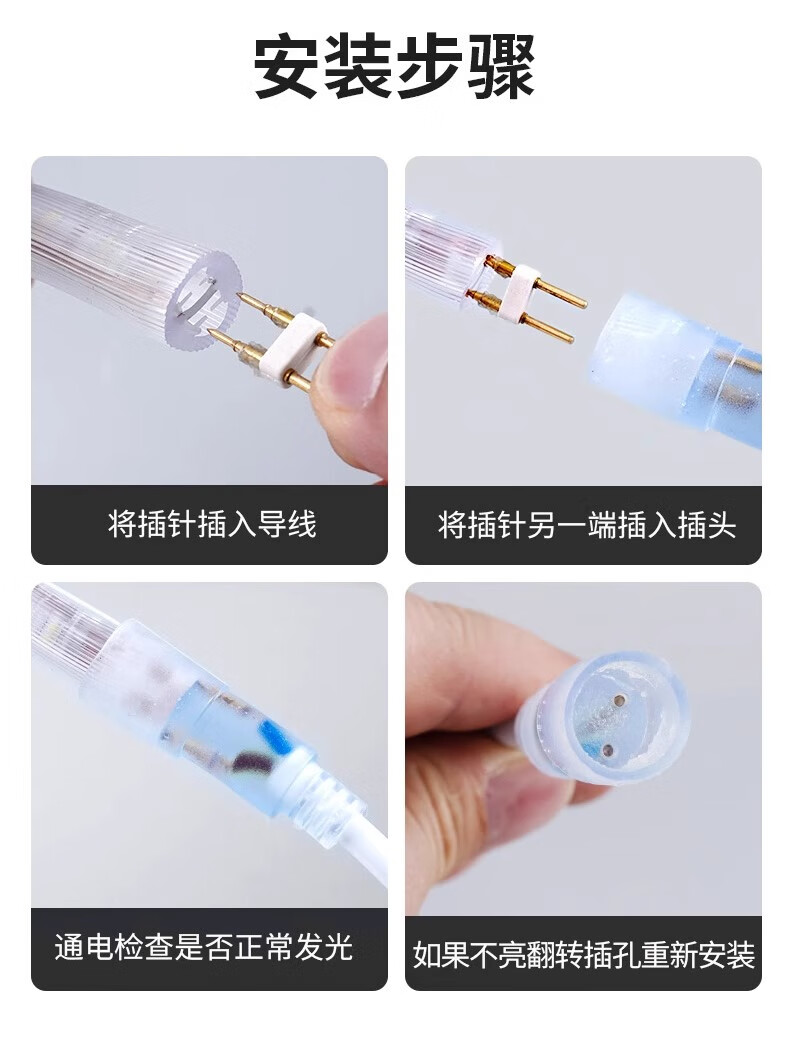 安装步骤

将插针插入导线

将插针另一端插入插头

通电检查是否正常发光

如果不亮翻转插孔重新安装