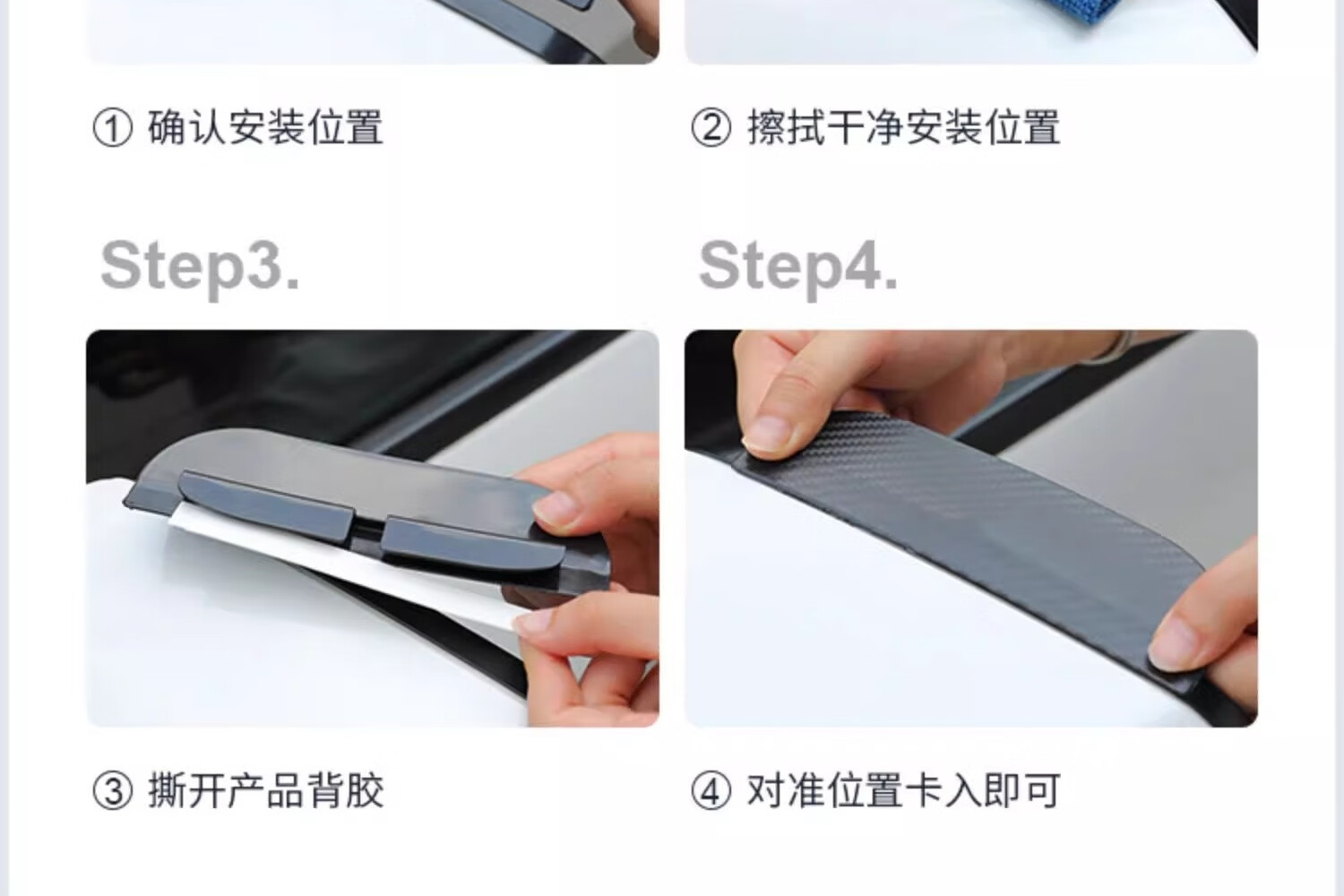 ① 确认安装位置

② 擦拭干净安装位置

Step3.

Step4.

③ 撕开产品背胶

④ 对准位置卡入即可