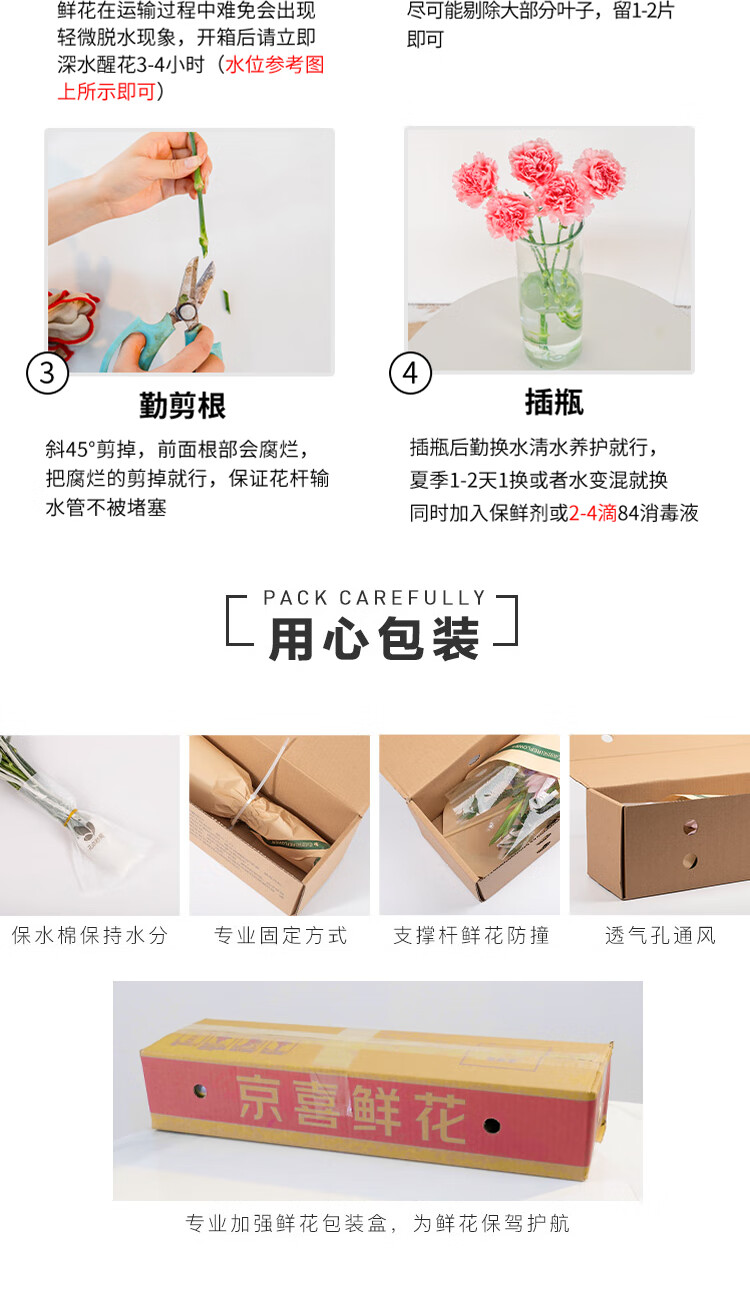 鲜花在运输过程中难免会出现轻微脱水现象，开箱后请立即深水醒花3-4小时（水位参考图上所示即可）

尽可能剔除大部分叶子，留1-2片即可

③
勤剪根
斜45°剪掉，前面根部会腐烂，把腐烂的剪掉就行，保证花杆输水管不被堵塞

④
插瓶
插瓶后勤换水清水养护就行，夏季1-2天1换或者水变混就换同时加入保鲜剂或2-4滴84消毒液

PACK CAREFULLY
用心包装

保水棉保持水分

专业固定方式

支撑杆鲜花防撞

透气孔通风

京喜鲜花

专业加强鲜花包装盒，为鲜花保驾护航