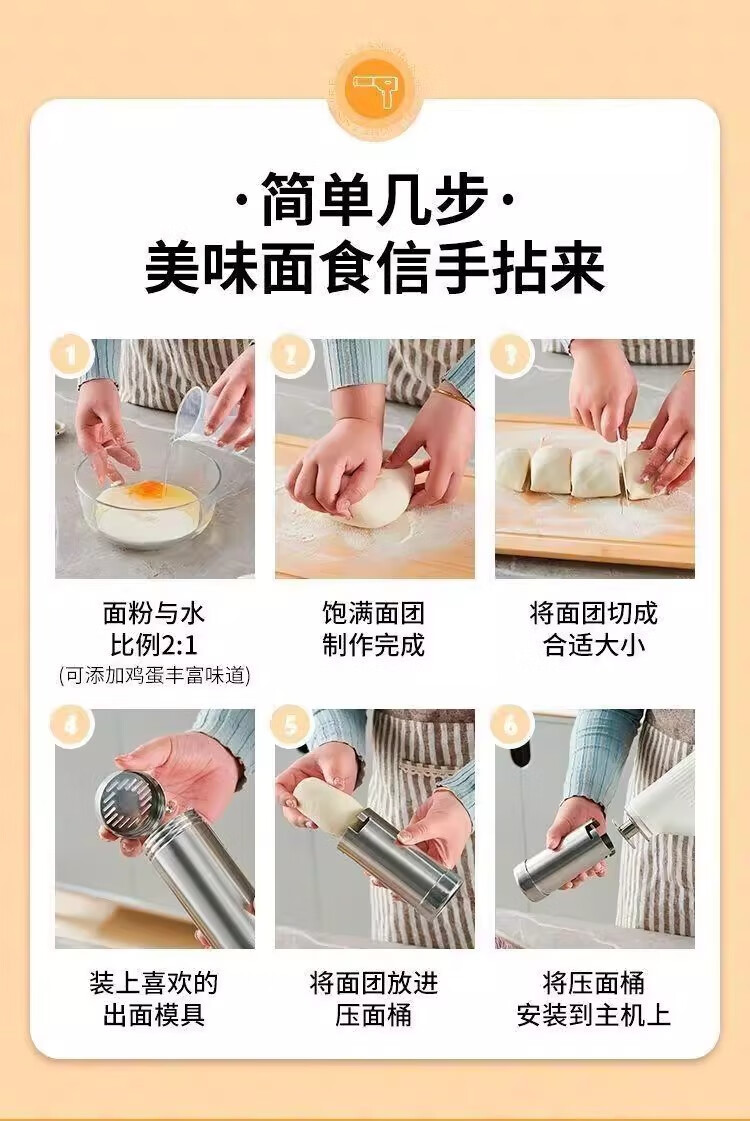 ·简单几步·
美味面食信手拈来

1

面粉与水
比例2:1
(可添加鸡蛋丰富味道)

2

饱满面团
制作完成

3

将面团切成
合适大小

4

装上喜欢的
出面模具

5

将面团放进
压面桶

6

将压面桶
安装到主机上