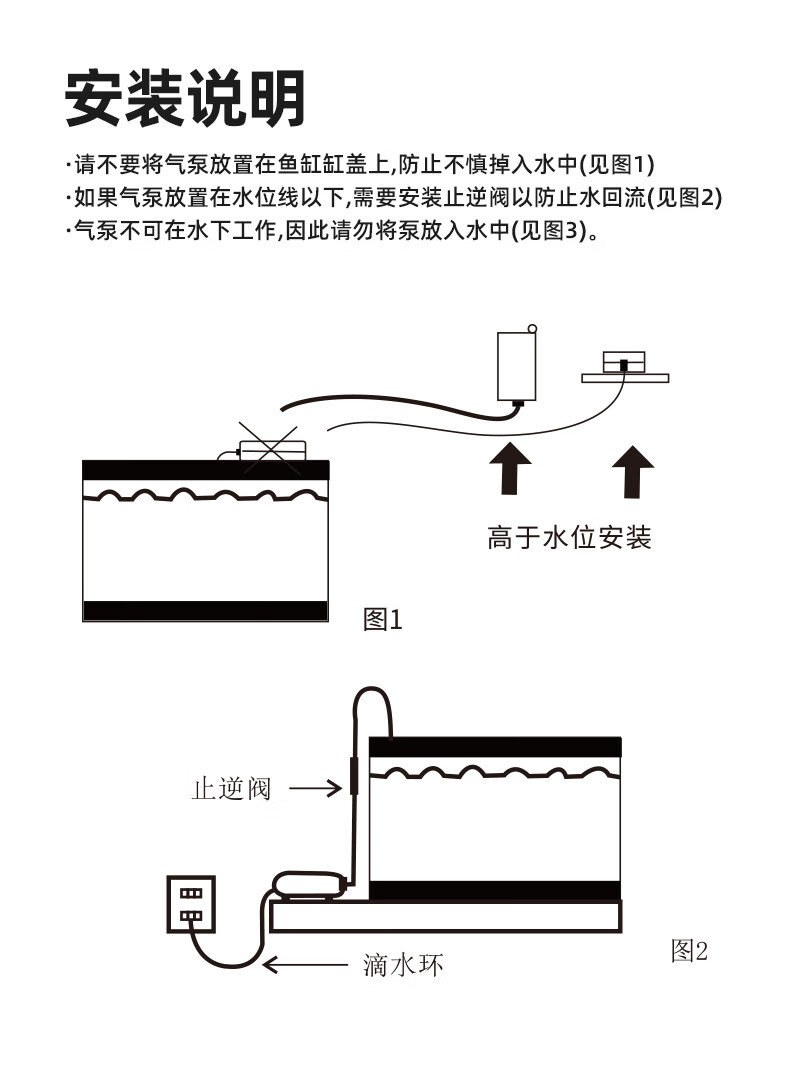 安装说明

·请不要将气泵放置在鱼缸缸盖上,防止不慎掉入水中(见图1)
·如果气泵放置在水位线以下,需要安装止逆阀以防止水回流(见图2)
·气泵不可在水下工作,因此请勿将泵放入水中(见图3)。

高于水位安装

图1

止逆阀

滴水环

图2