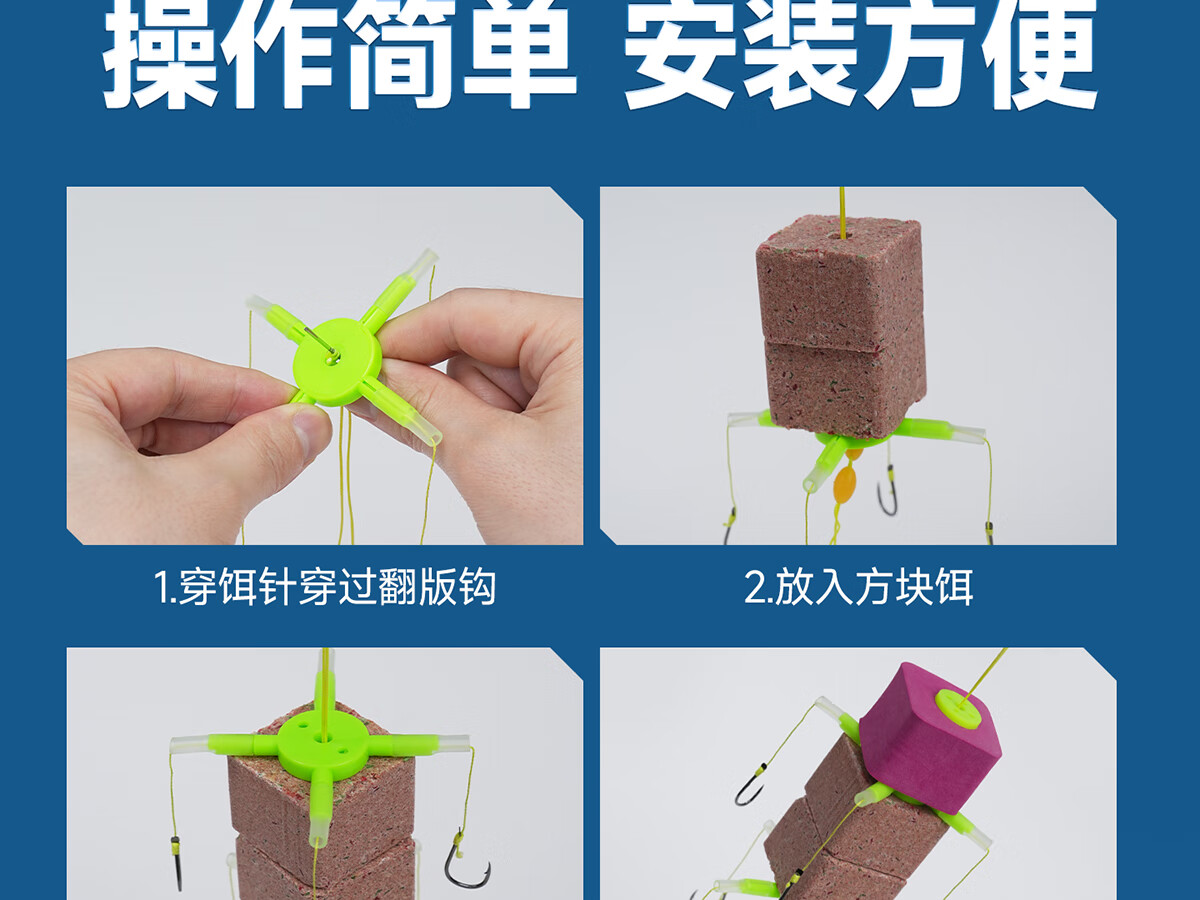 操作简单 安装方便

1.穿饵针穿过翻版钩

2.放入方块饵