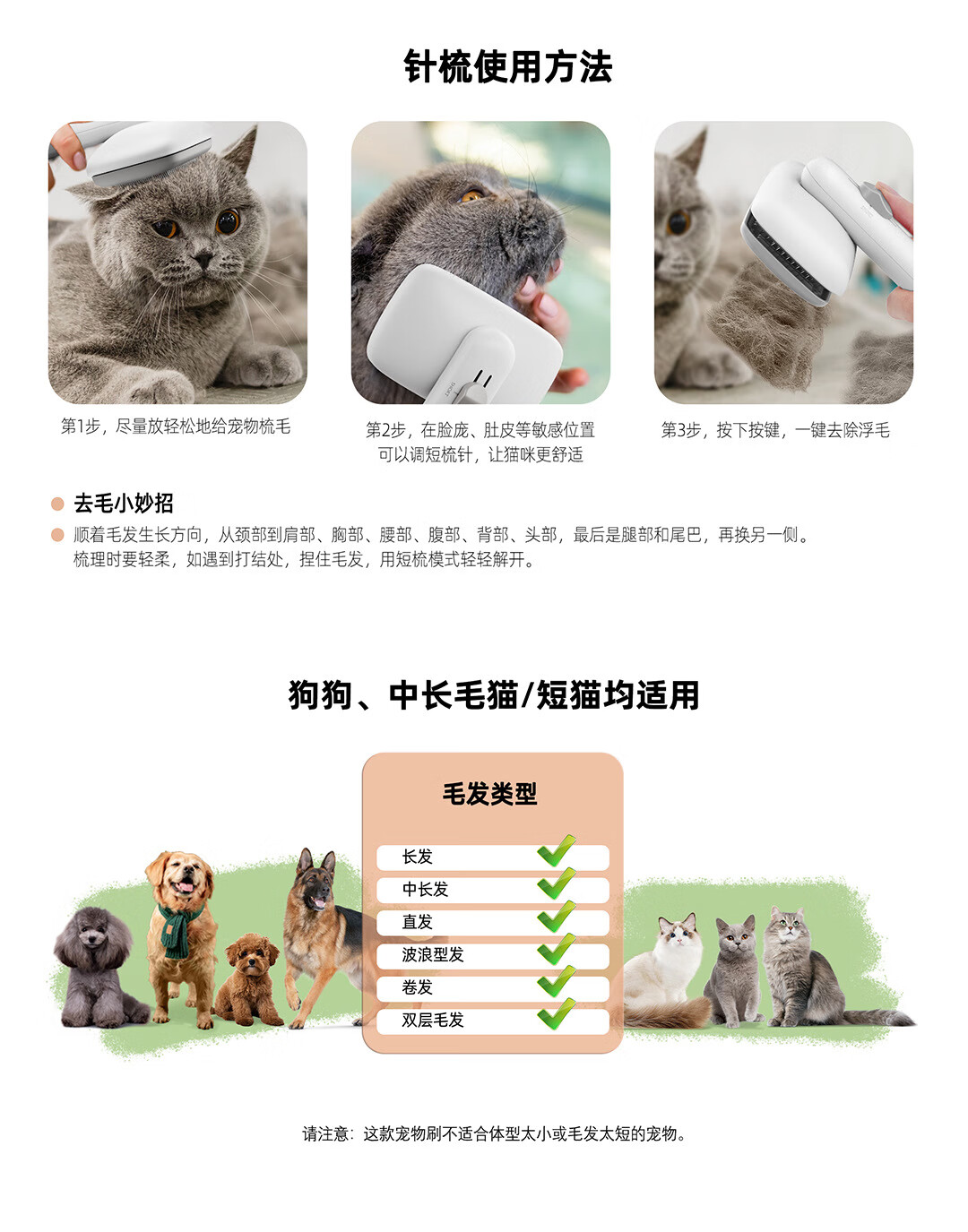 针梳使用方法

第1步，尽量放轻松地给宠物梳毛

第2步，在脸庞、肚皮等敏感位置可以调短梳针，让猫咪更舒适

第3步，按下按键，一键去除浮毛

去毛小妙招

顺着毛发生长方向，从颈部到肩部、胸部、腰部、腹部、背部、头部，最后是腿部和尾巴，再换另一侧。梳理时要轻柔，如遇到打结处，捏住毛发，用短梳模式轻轻解开。

狗狗、中长毛猫/短猫均适用

毛发类型

长发
中长发
直发
波浪型发
卷发
双层毛发

请注意：这款宠物刷不适合体型太小或毛发太短的宠物。