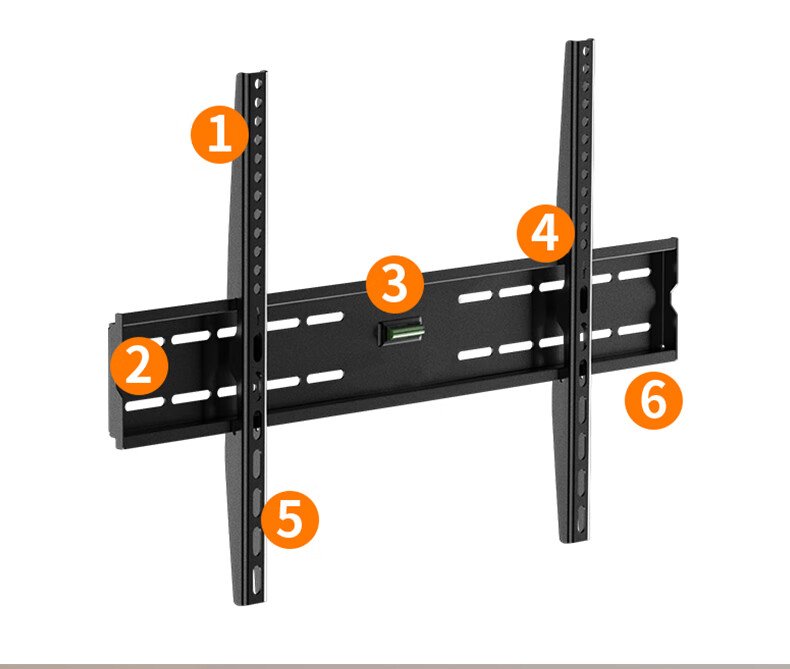 1
2
3
4
5
6