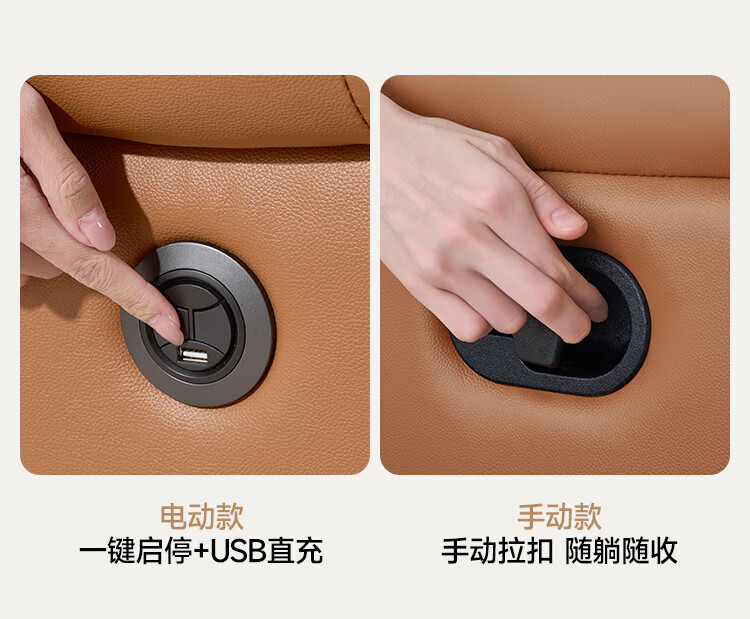 电动款
一键启停+USB直充

手动款
手动拉扣 随躺随收