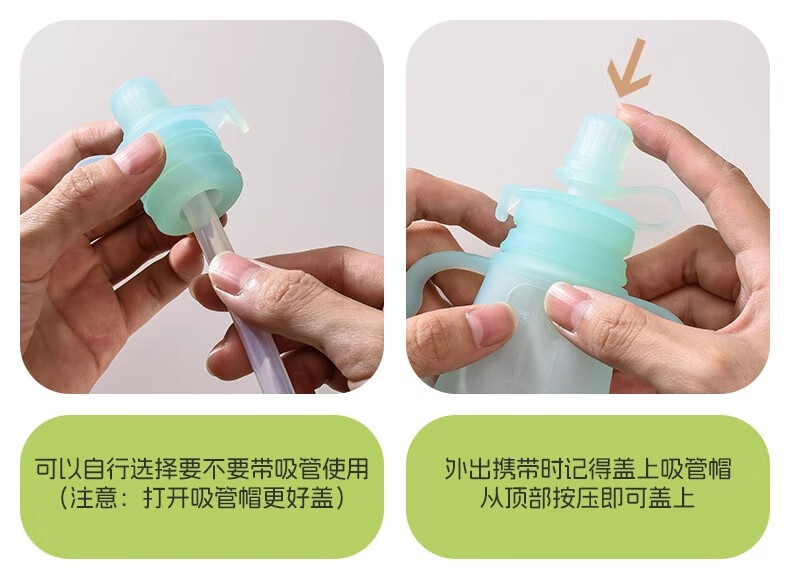 可以自行选择要不要带吸管使用
（注意：打开吸管帽更好盖）

外出携带时记得盖上吸管帽
从顶部按压即可盖上