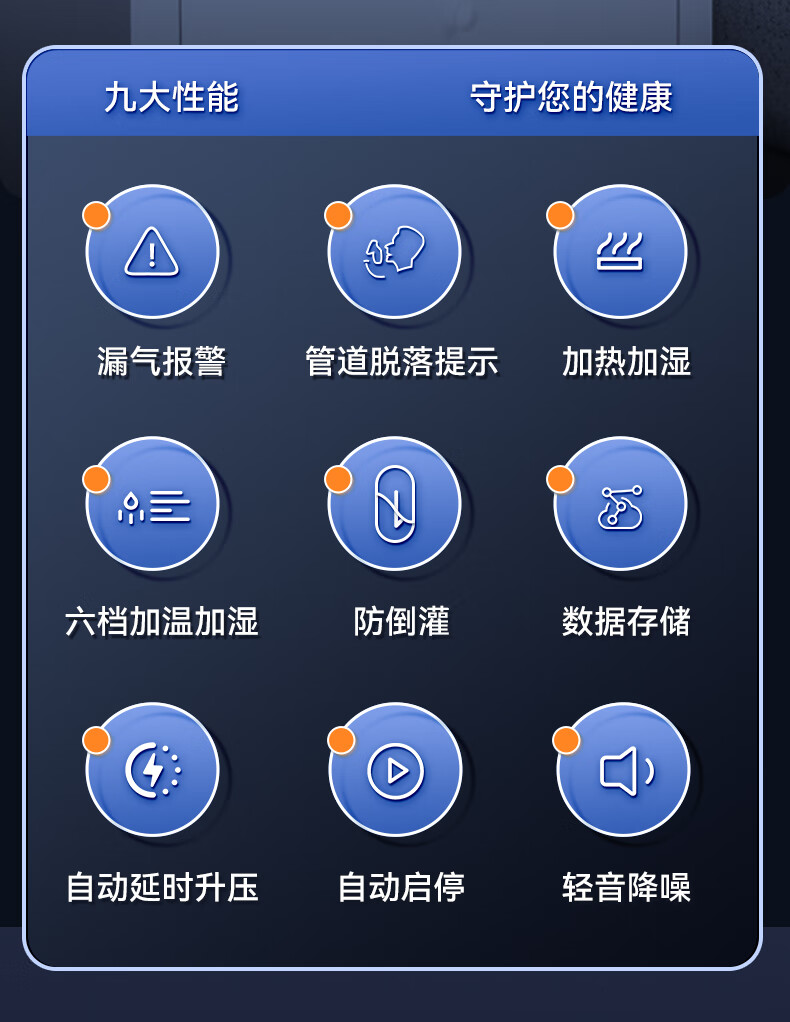 九大性能 守护您的健康

漏气报警

管道脱落提示

加热加湿

六档加温加湿

防倒灌

数据存储

自动延时升压

自动启停

轻音降噪