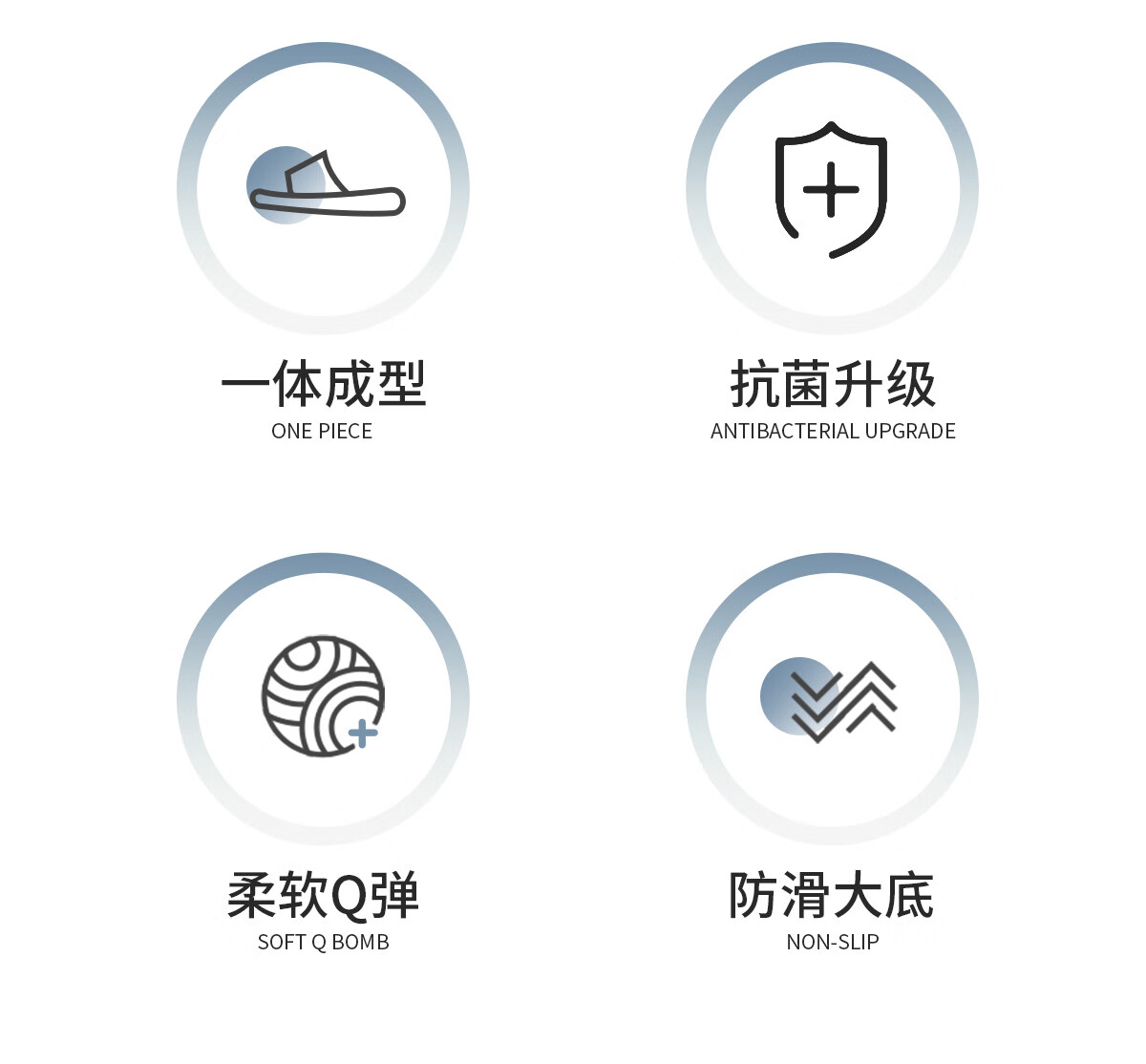 一体成型
ONE PIECE

抗菌升级
ANTIBACTERIAL UPGRADE

柔软Q弹
SOFT Q BOMB

防滑大底
NON-SLIP