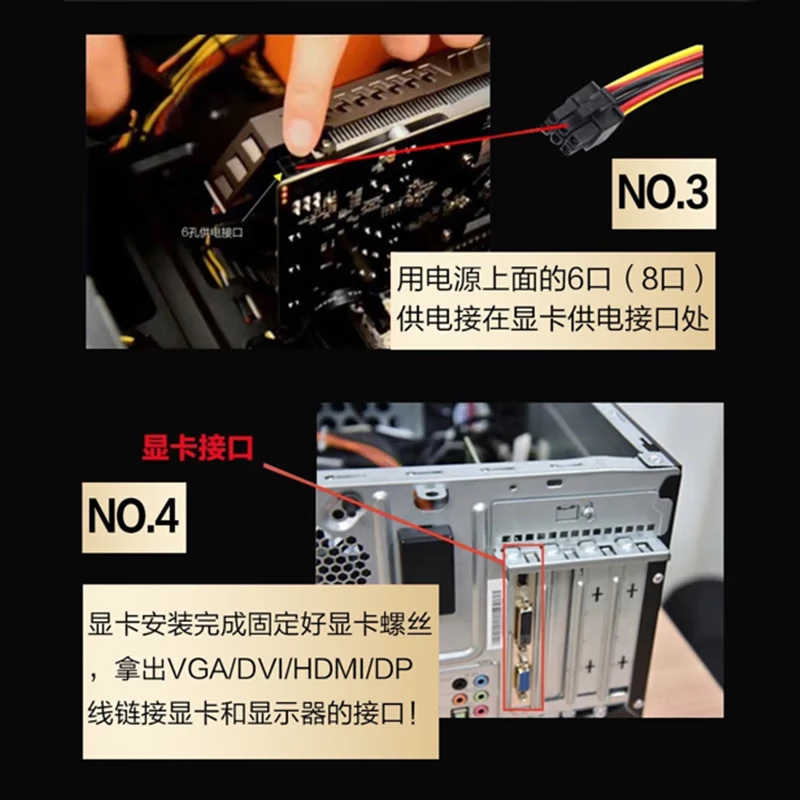 6孔供电接口

NO.3

用电源上面的6口（8口）供电接在显卡供电接口处

显卡接口

NO.4

显卡安装完成固定好显卡螺丝，拿出VGA/DVI/HDMI/DP线链接显卡和显示器的接口！