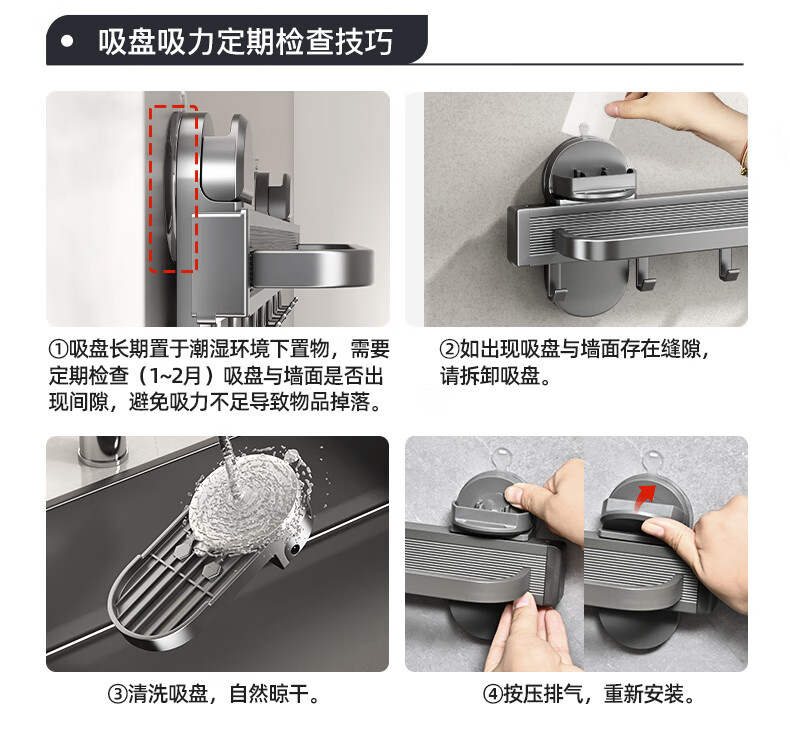 吸盘吸力定期检查技巧

①吸盘长期置于潮湿环境下置物，需要定期检查（1~2月）吸盘与墙面是否出现间隙，避免吸力不足导致物品掉落。

②如出现吸盘与墙面存在缝隙，请拆卸吸盘。

③清洗吸盘，自然晾干。

④按压排气，重新安装。