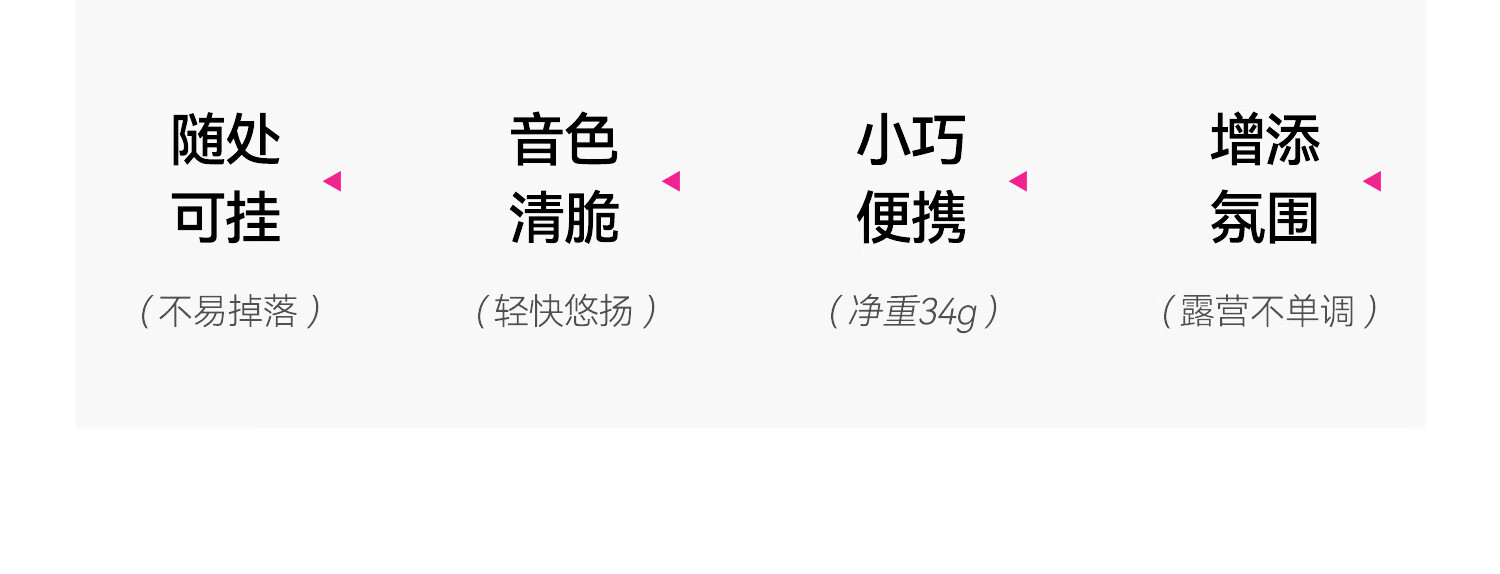 随处
可挂

（不易掉落）

音色
清脆

（轻快悠扬）

小巧
便携

（净重34g）

增添
氛围

（露营不单调）