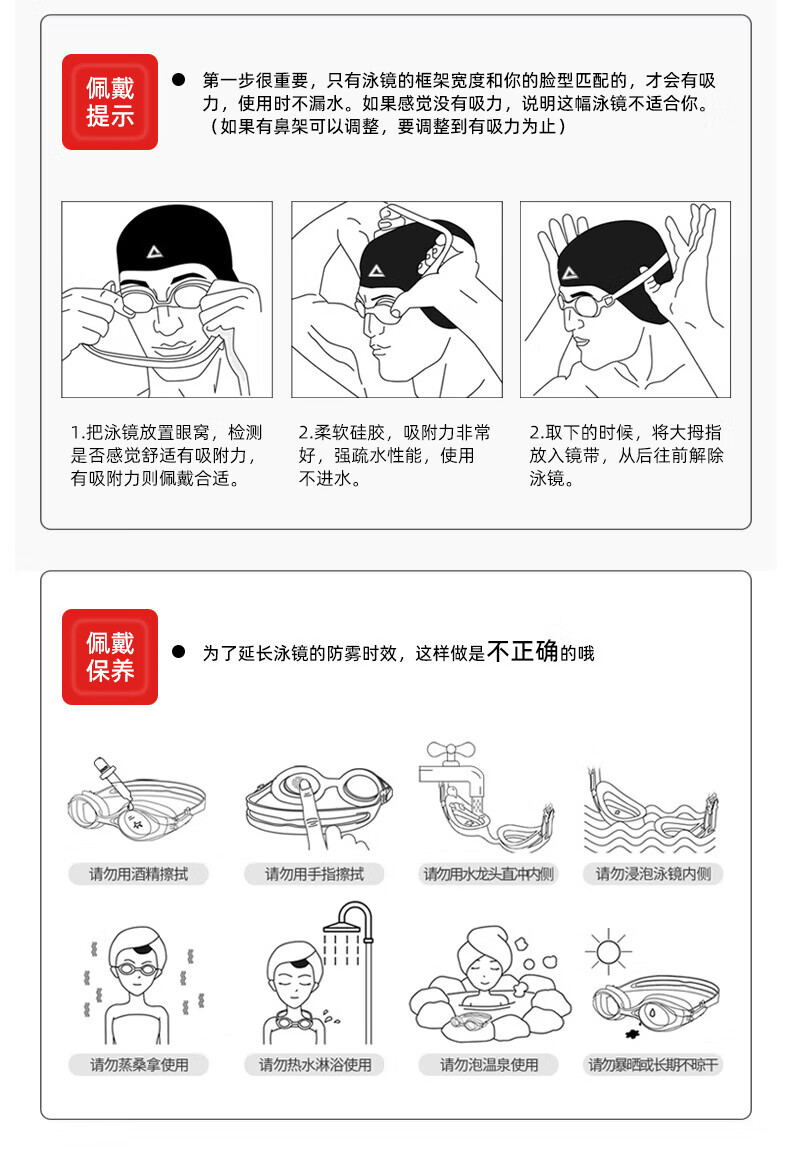 佩戴提示

● 第一步很重要，只有泳镜的框架宽度和你的脸型匹配的，才会有吸力，使用时不漏水。如果感觉没有吸力，说明这幅泳镜不适合你。（如果有鼻架可以调整，要调整到有吸力为止）

1.把泳镜放置眼窝，检测是否感觉舒适有吸附力，有吸附力则佩戴合适。

2.柔软硅胶，吸附力非常好，强疏水性能，使用不进水。

2.取下的时候，将大拇指放入镜带，从后往前解除泳镜。

佩戴保养

● 为了延长泳镜的防雾时效，这样做是不正确的哦

请勿用酒精擦拭

请勿用手指擦拭

请勿用水龙头直冲内侧

请勿浸泡泳镜内侧

请勿蒸桑拿使用

请勿热水淋浴使用

请勿泡温泉使用

请勿暴晒或长期不晾干