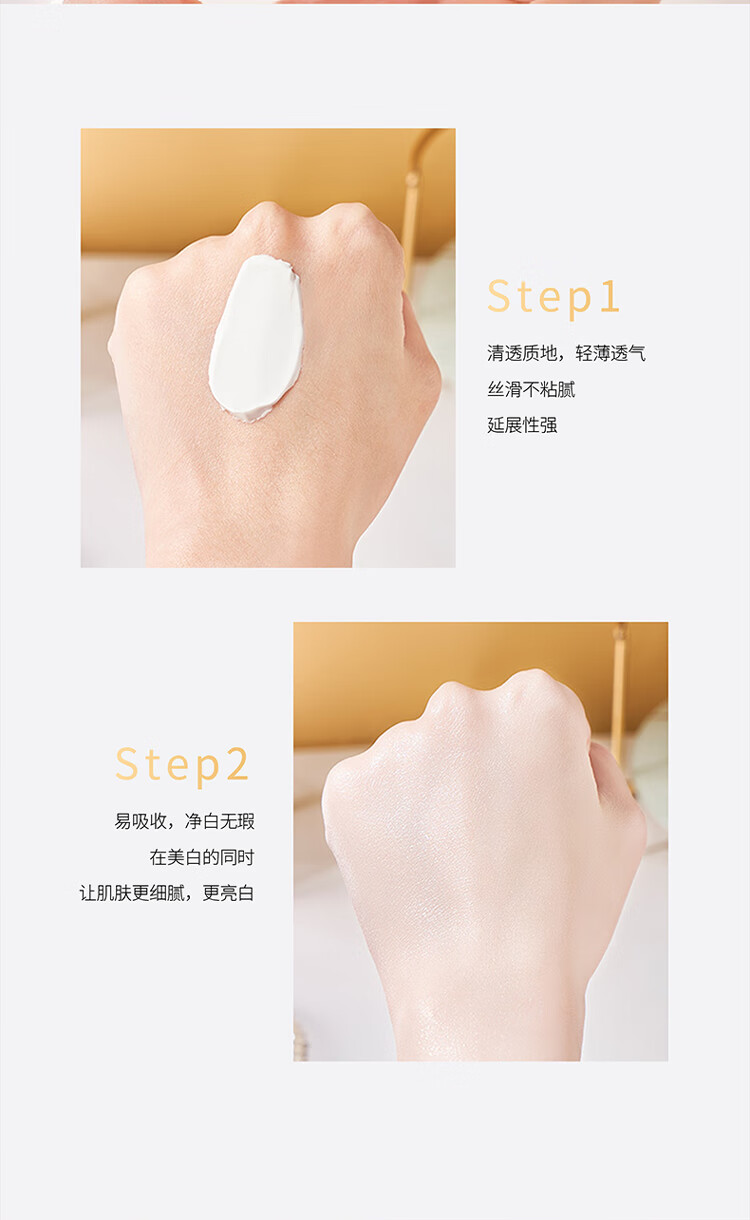 Step1

清透质地，轻薄透气

丝滑不粘腻

延展性强

Step2

易吸收，净白无瑕

在美白的同时

让肌肤更细腻，更亮白