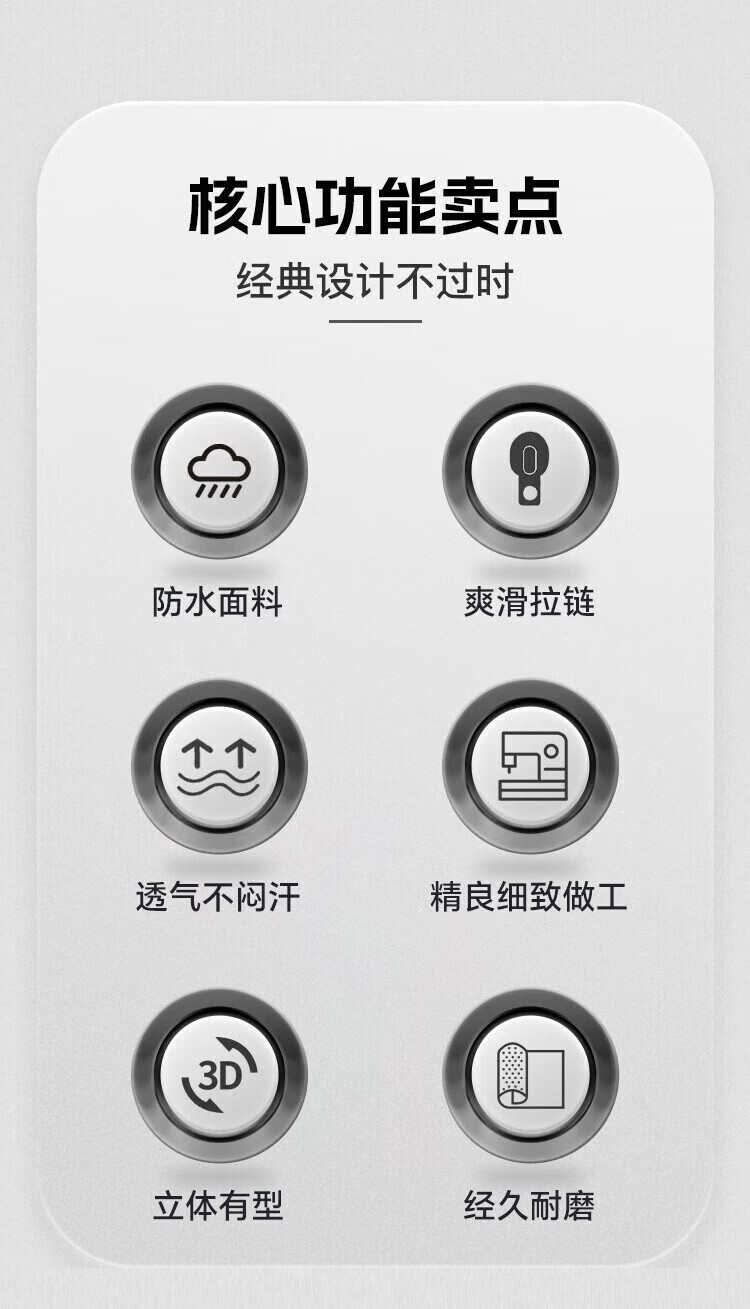 核心功能卖点
经典设计不过时

防水面料

爽滑拉链

透气不闷汗

精良细致做工

3D

立体有型

经久耐磨