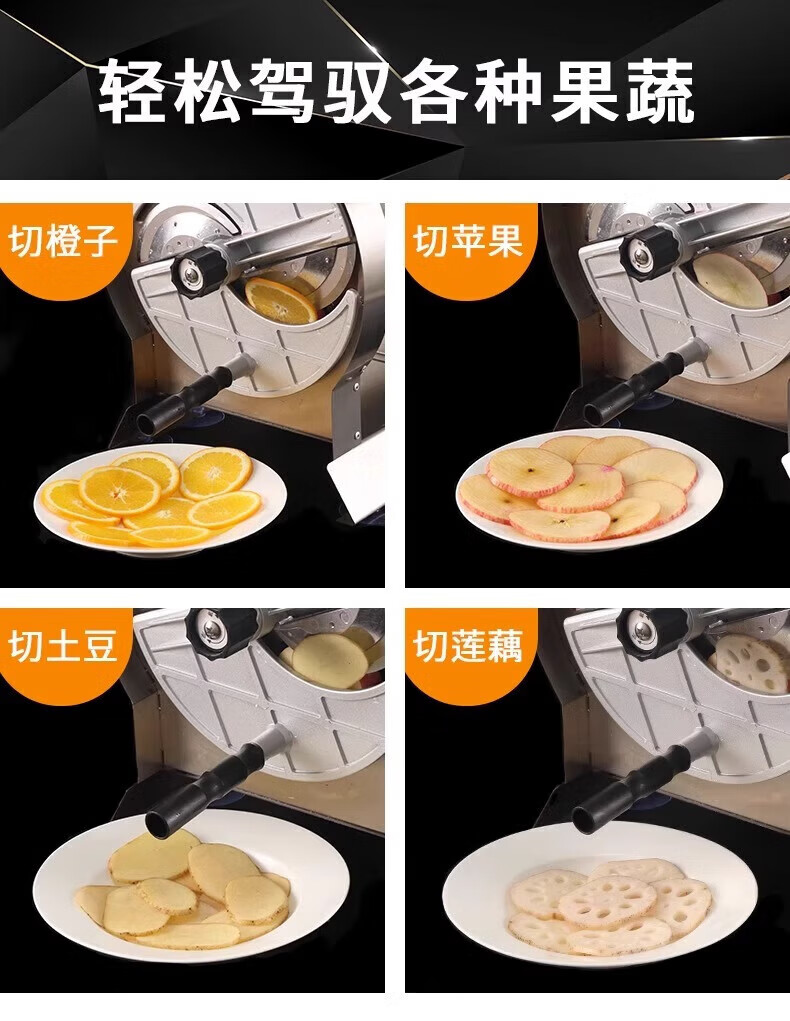 轻松驾驭各种果蔬

切橙子

切苹果

切土豆

切莲藕