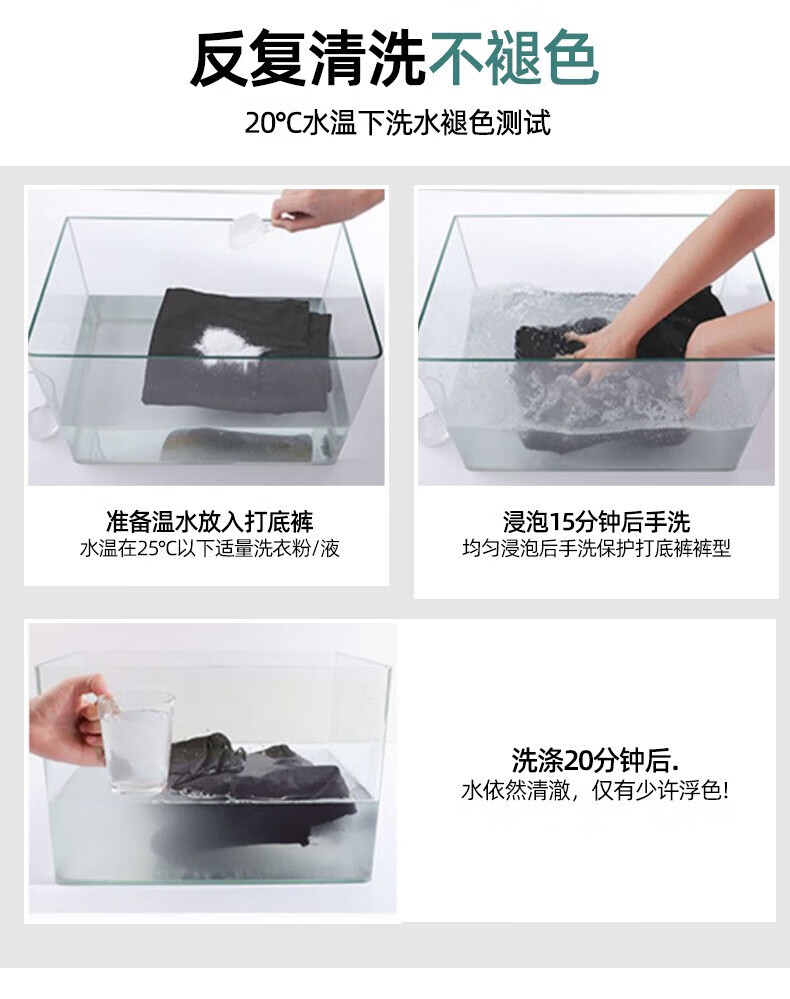 反复清洗不褪色

20℃水温下洗水褪色测试

准备温水放入打底裤
水温在25℃以下适量洗衣粉/液

浸泡15分钟后手洗
均匀浸泡后手洗保护打底裤裤型

洗涤20分钟后.
水依然清澈，仅有少许浮色!