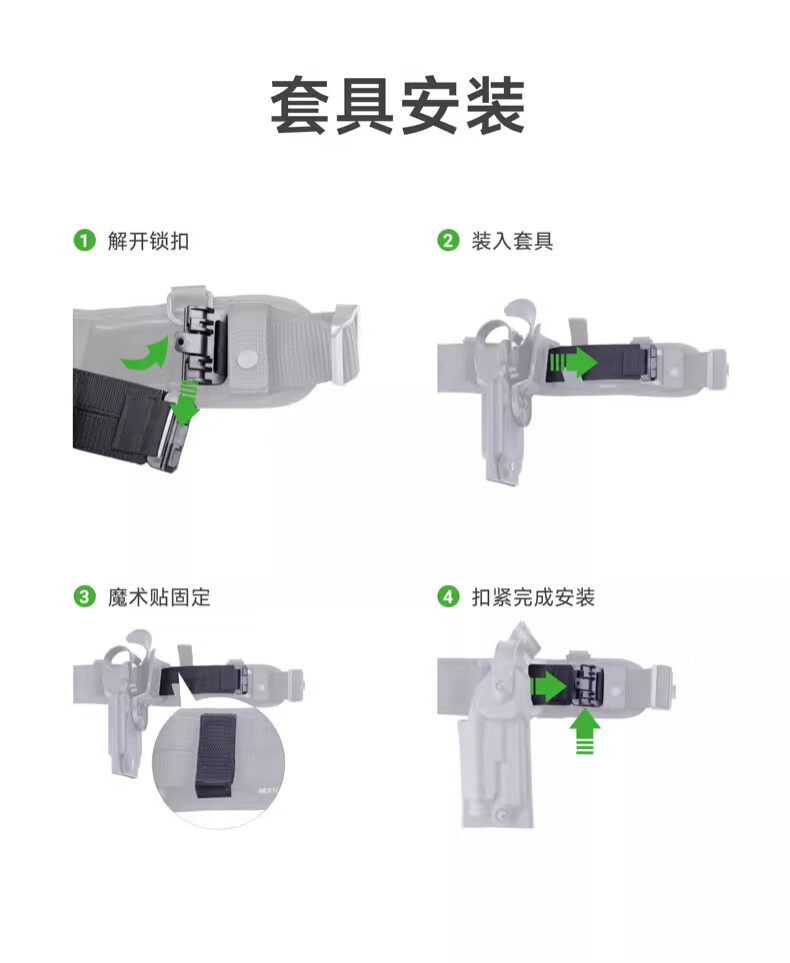 套具安装

1 解开锁扣

2 装入套具

3 魔术贴固定

4 扣紧完成安装