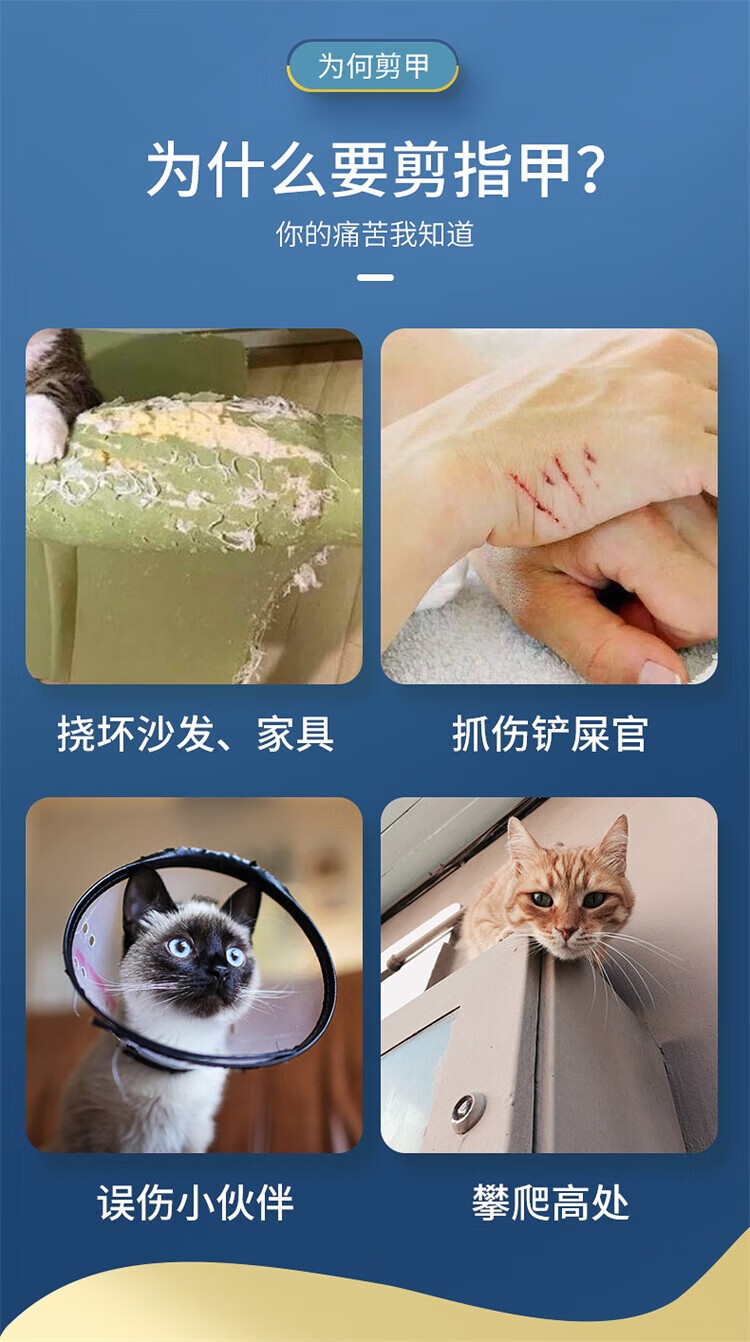 为何剪甲

为什么要剪指甲?

你的痛苦我知道

挠坏沙发、家具

抓伤铲屎官

误伤小伙伴

攀爬高处