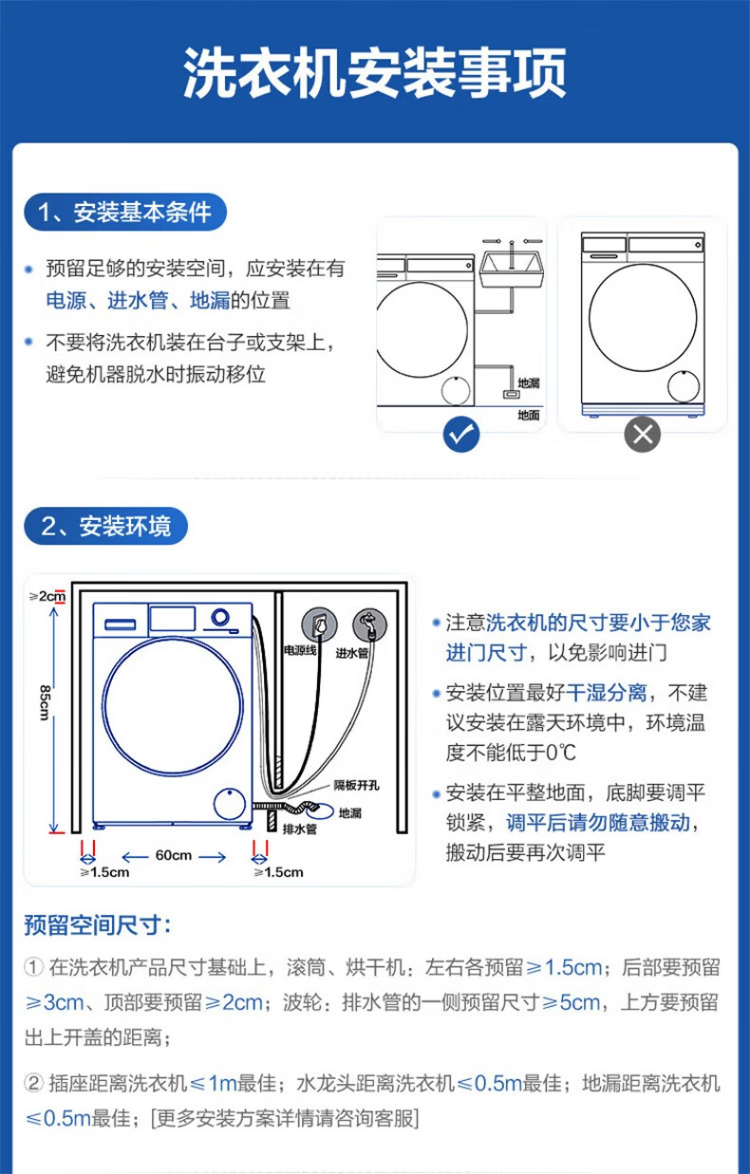 洗衣机安装事项

1、安装基本条件

• 预留足够的安装空间，应安装在有电源、进水管、地漏的位置

• 不要将洗衣机装在台子或支架上，避免机器脱水时振动移位

地漏
地面

2、安装环境

≥2cm
85cm
电源线
进水管
隔板开孔
地漏
排水管
≥1.5cm
60cm
≥1.5cm

• 注意洗衣机的尺寸要小于您家进门尺寸，以免影响进门

• 安装位置最好干湿分离，不建议安装在露天环境中，环境温度不能低于0℃

• 安装在平整地面，底脚要调平锁紧，调平后请勿随意搬动，搬动后要再次调平

预留空间尺寸：

① 在洗衣机产品尺寸基础上，滚筒、烘干机：左右各预留≥1.5cm；后部要预留≥3cm、顶部要预留≥2cm；波轮：排水管的一侧预留尺寸≥5cm，上方要预留出上开盖的距离；

② 插座距离洗衣机≤1m最佳；水龙头距离洗衣机≤0.5m最佳；地漏距离洗衣机≤0.5m最佳；[更多安装方案详情请咨询客服]