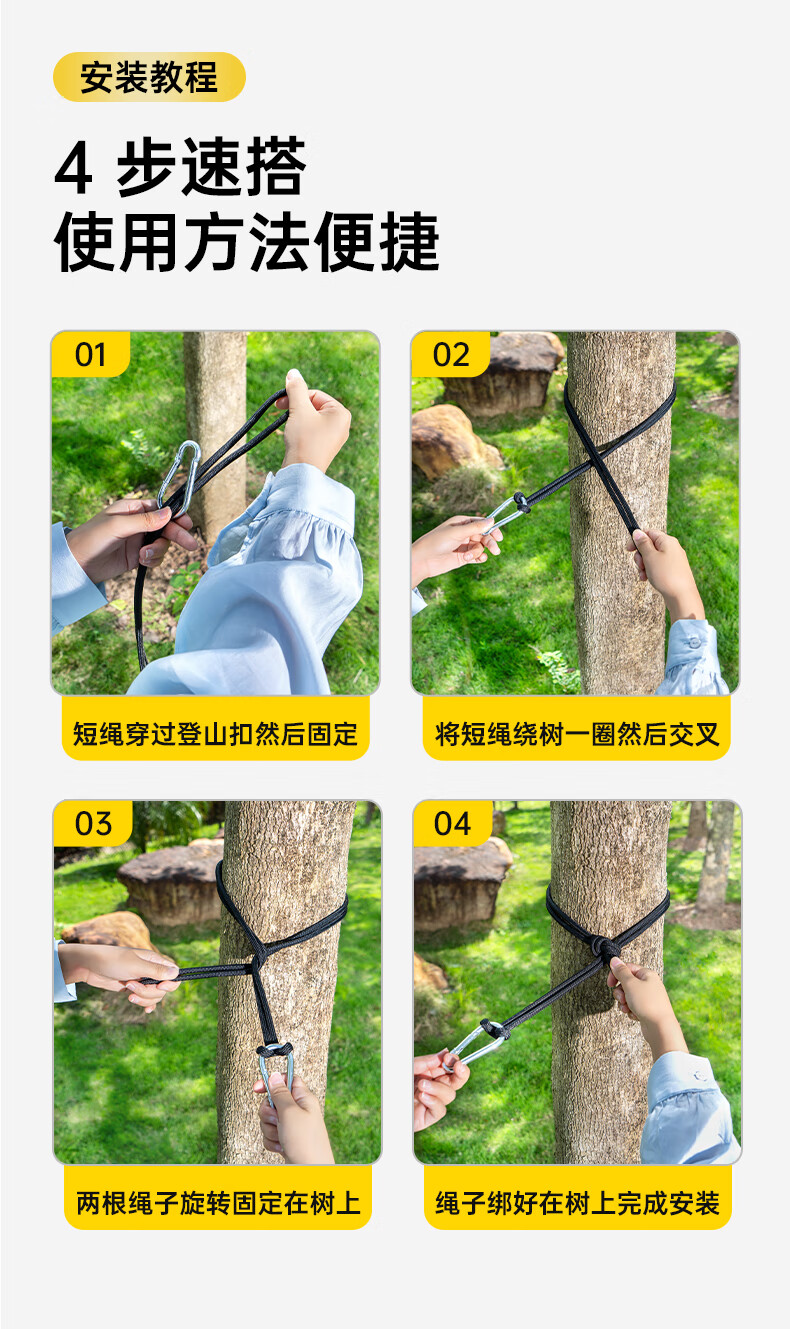 安装教程

4 步速搭
使用方法便捷

01

短绳穿过登山扣然后固定

02

将短绳绕树一圈然后交叉

03

两根绳子旋转固定在树上

04

绳子绑好在树上完成安装