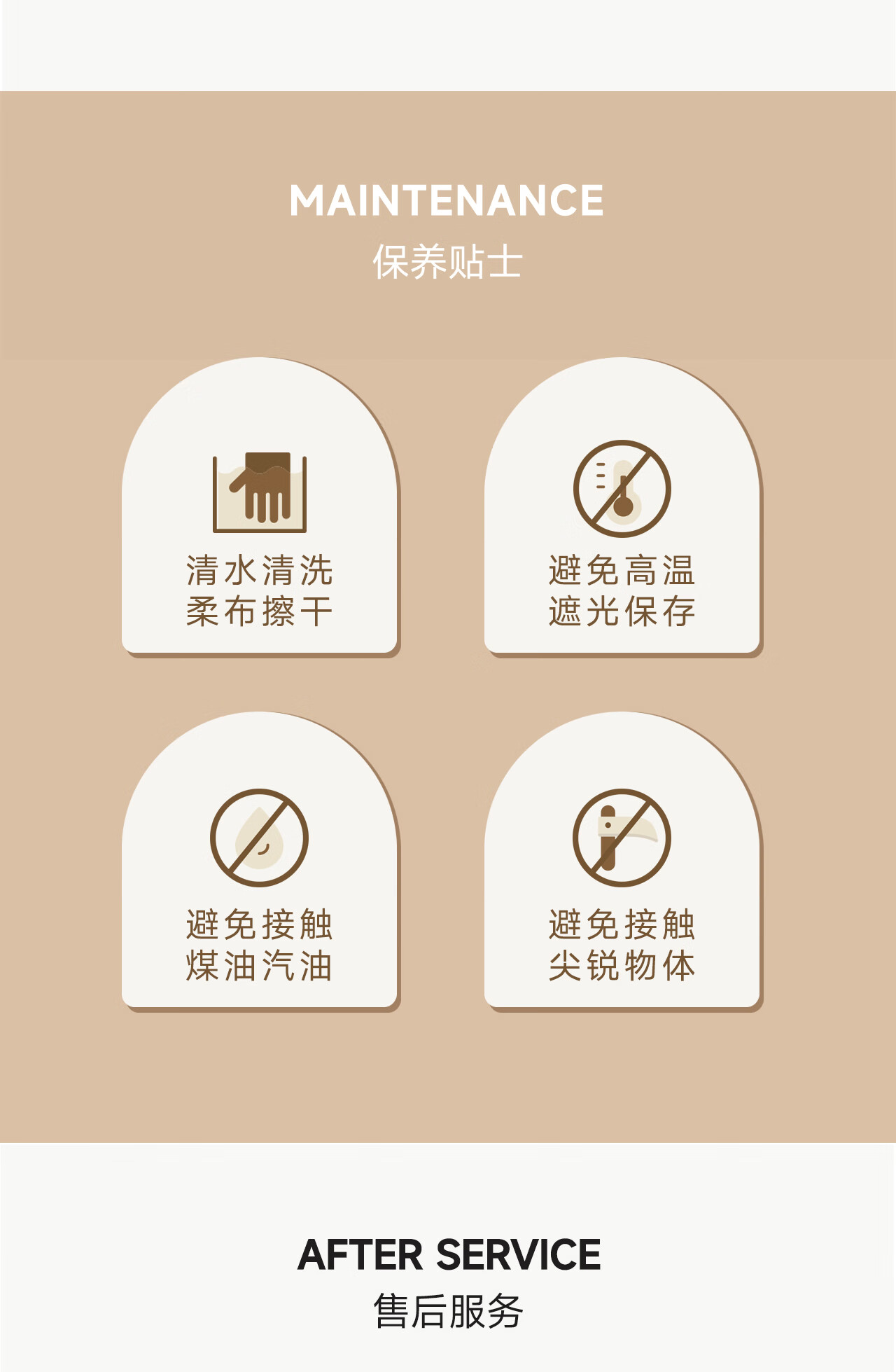 MAINTENANCE
保养贴士

清水清洗
柔布擦干

避免高温
遮光保存

避免接触
煤油汽油

避免接触
尖锐物体

AFTER SERVICE
售后服务