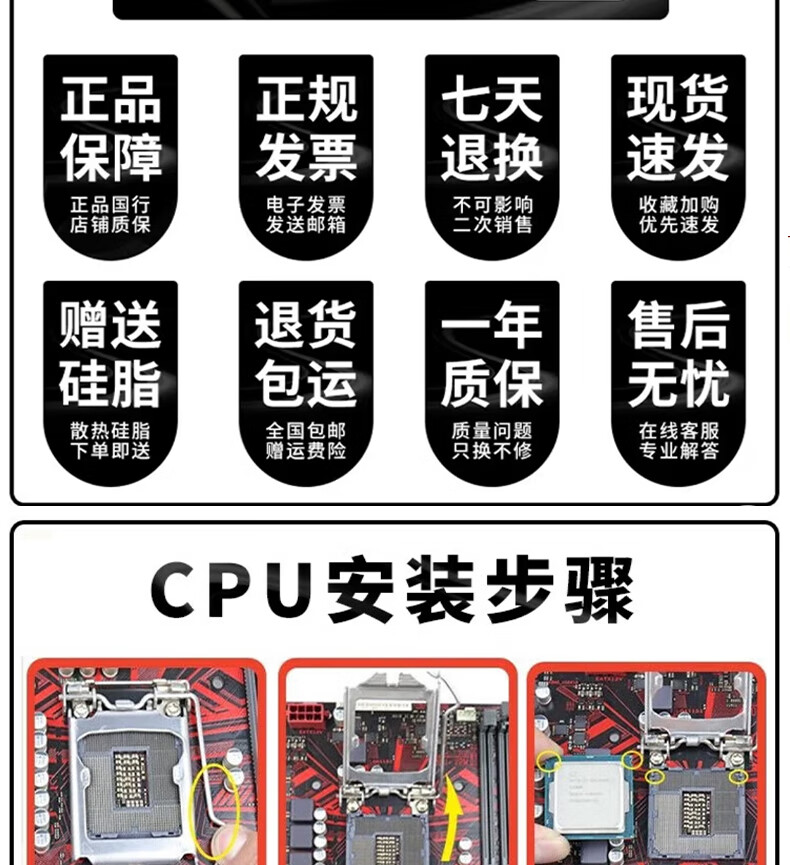 正品保障
正品国行
店铺质保

正规发票
电子发票
发送邮箱

七天退换
不可影响
二次销售

现货速发
收藏加购
优先速发

赠送硅脂
散热硅脂
下单即送

退货包运
全国包邮
赠运费险

一年质保
质量问题
只换不修

售后无忧
在线客服
专业解答

CPU安装步骤