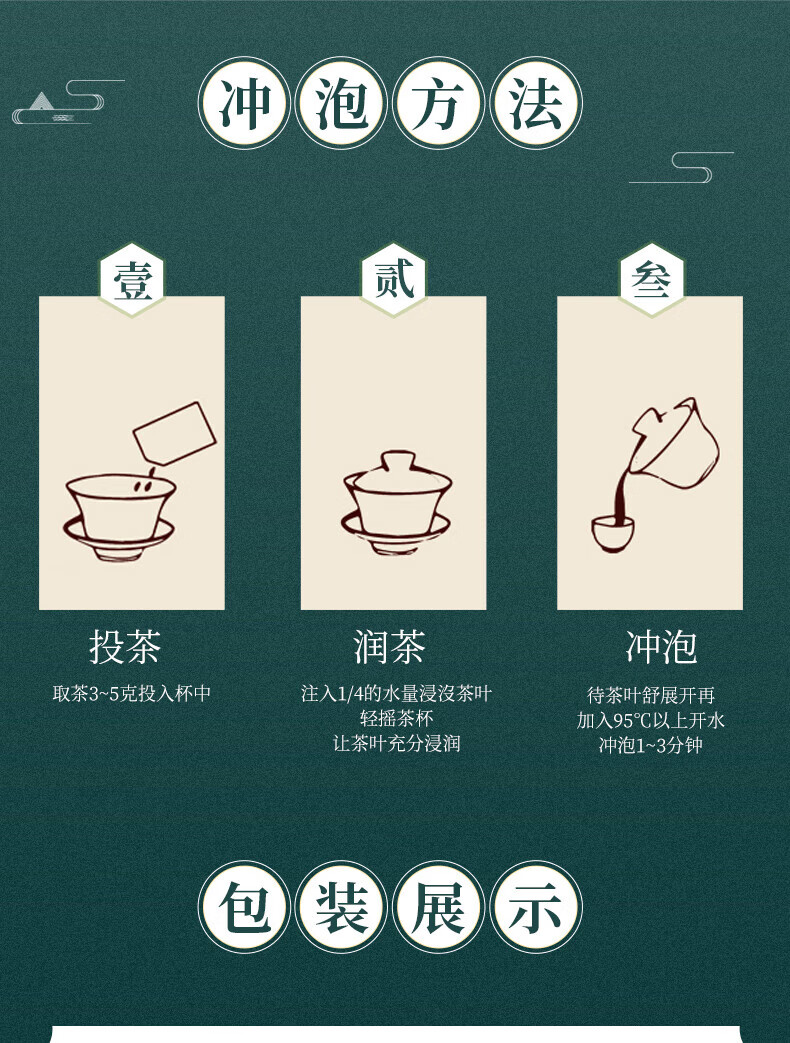 冲泡方法

壹

投茶

取茶3~5克投入杯中

贰

润茶

注入1/4的水量浸没茶叶
轻摇茶杯
让茶叶充分浸润

叁

冲泡

待茶叶舒展开再
加入95℃以上开水
冲泡1~3分钟

包装展示