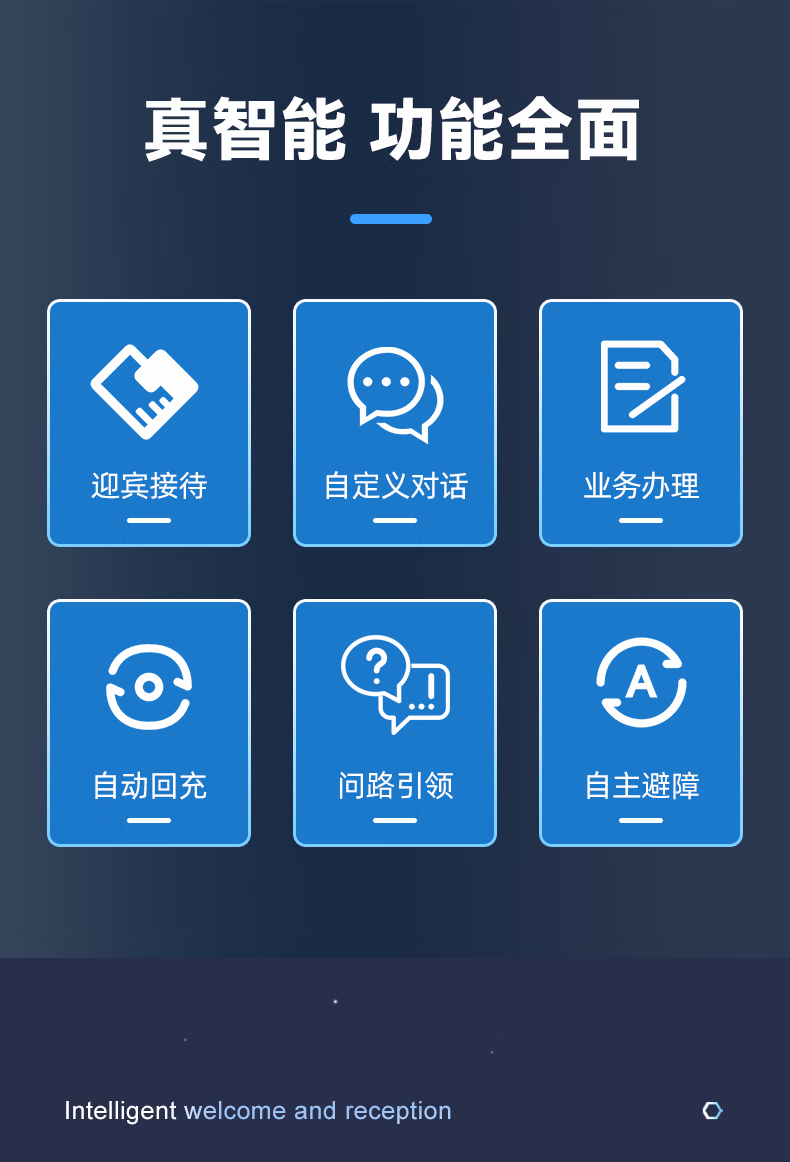 真智能 功能全面

迎宾接待

自定义对话

业务办理

自动回充

问路引领

自主避障

Intelligent welcome and reception