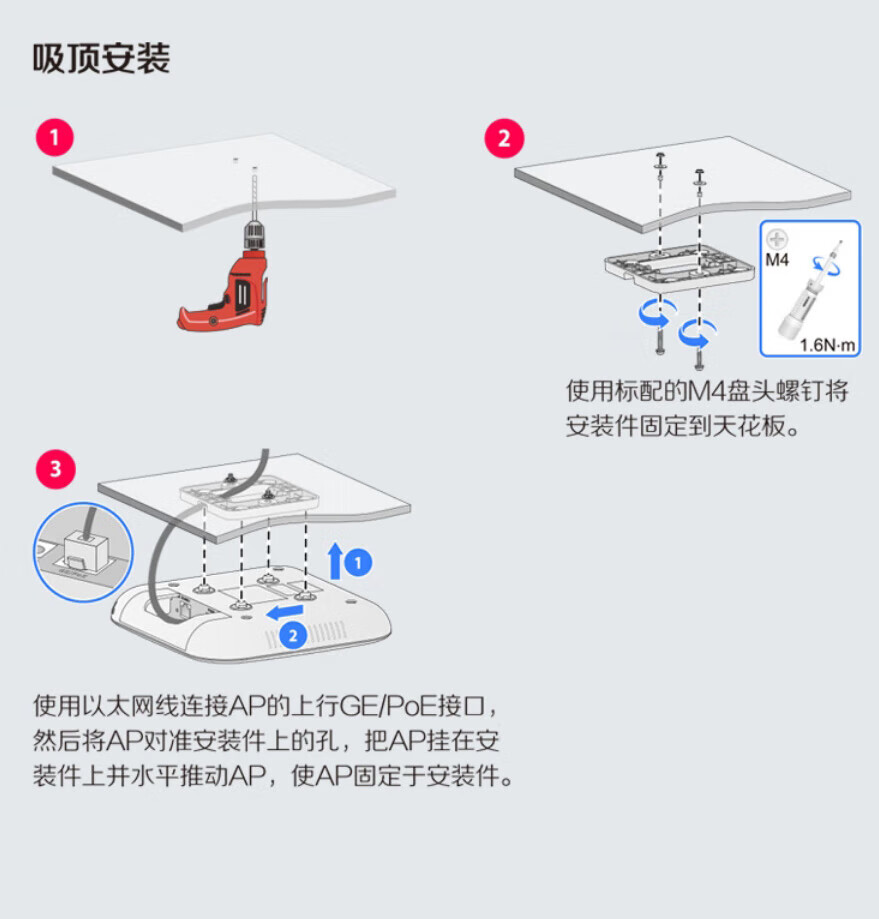 吸顶安装

1

2

M4

1.6N·m

使用标配的M4盘头螺钉将安装件固定到天花板。

3

1

2

使用以太网线连接AP的上行GE/PoE接口，然后将AP对准安装件上的孔，把AP挂在安装件上并水平推动AP，使AP固定于安装件。