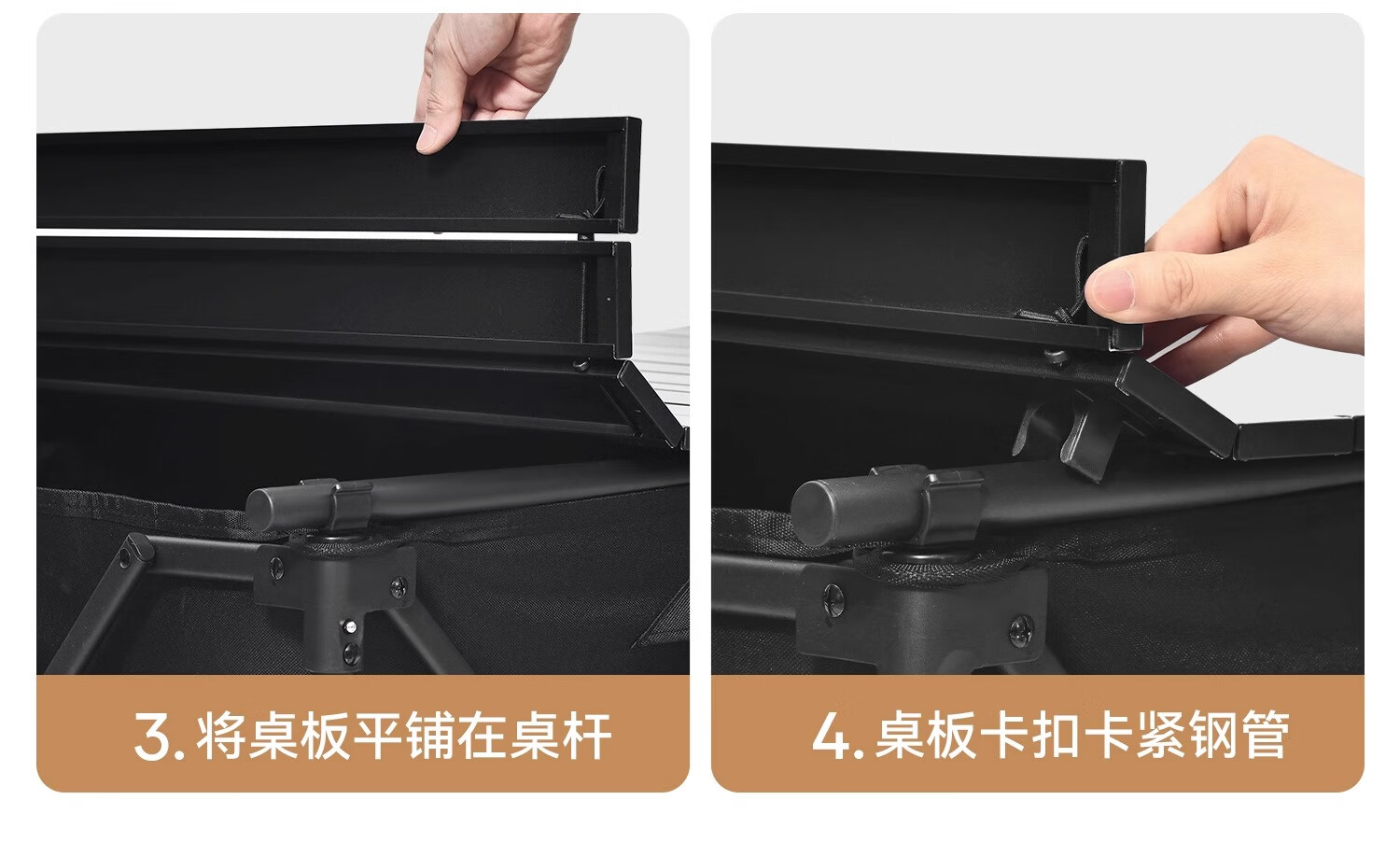 3. 将桌板平铺在桌杆

4. 桌板卡扣卡紧钢管