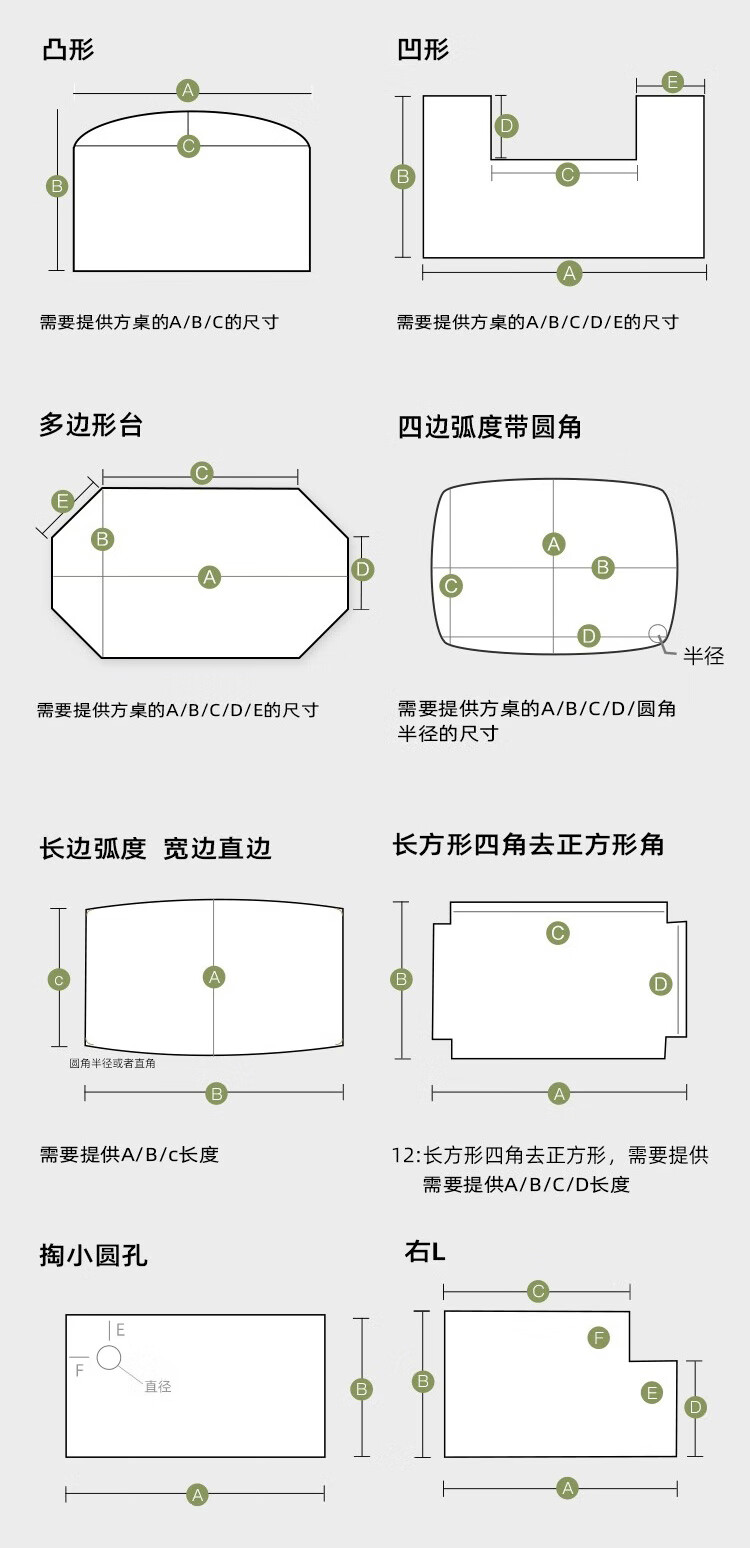 凸形

A
C
B

需要提供方桌的A/B/C的尺寸

凹形

E
D
B
C
A

需要提供方桌的A/B/C/D/E的尺寸

多边形台

C
E
B
A
D

需要提供方桌的A/B/C/D/E的尺寸

四边弧度带圆角

A
B
C
D
半径

需要提供方桌的A/B/C/D/圆角半径的尺寸

长边弧度 宽边直边

c
A
圆角半径或者直角
B

需要提供A/B/c长度

长方形四角去正方形角

C
B
D
A

12:长方形四角去正方形，需要提供 需要提供A/B/C/D长度

掏小圆孔

E
F
直径
B
A

右L

C
F
B
E
D
A