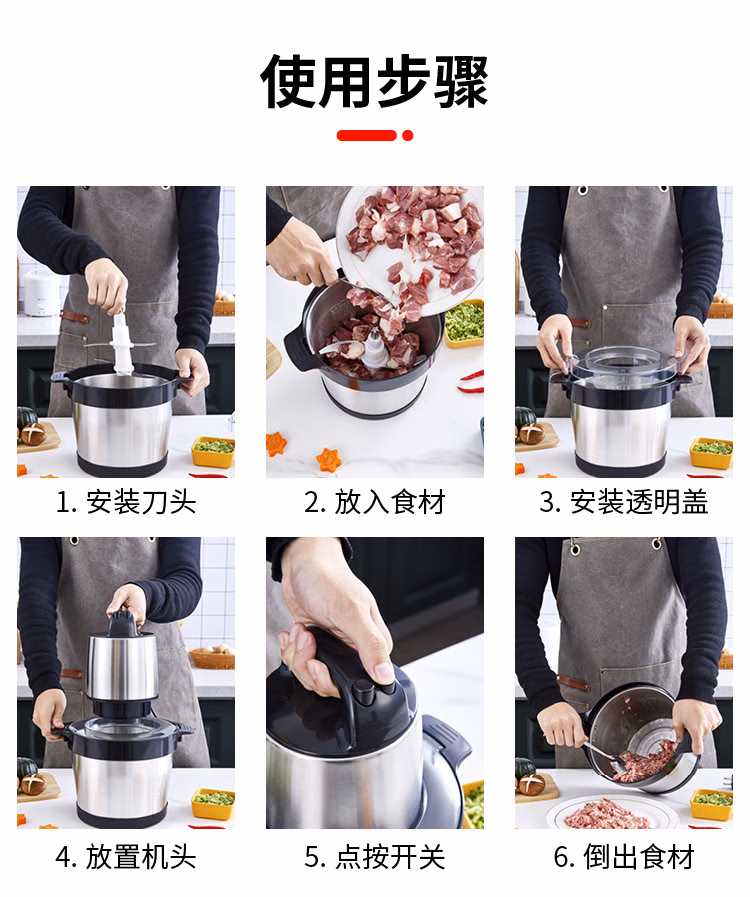 使用步骤

1. 安装刀头

2. 放入食材

3. 安装透明盖

4. 放置机头

5. 点按开关

6. 倒出食材