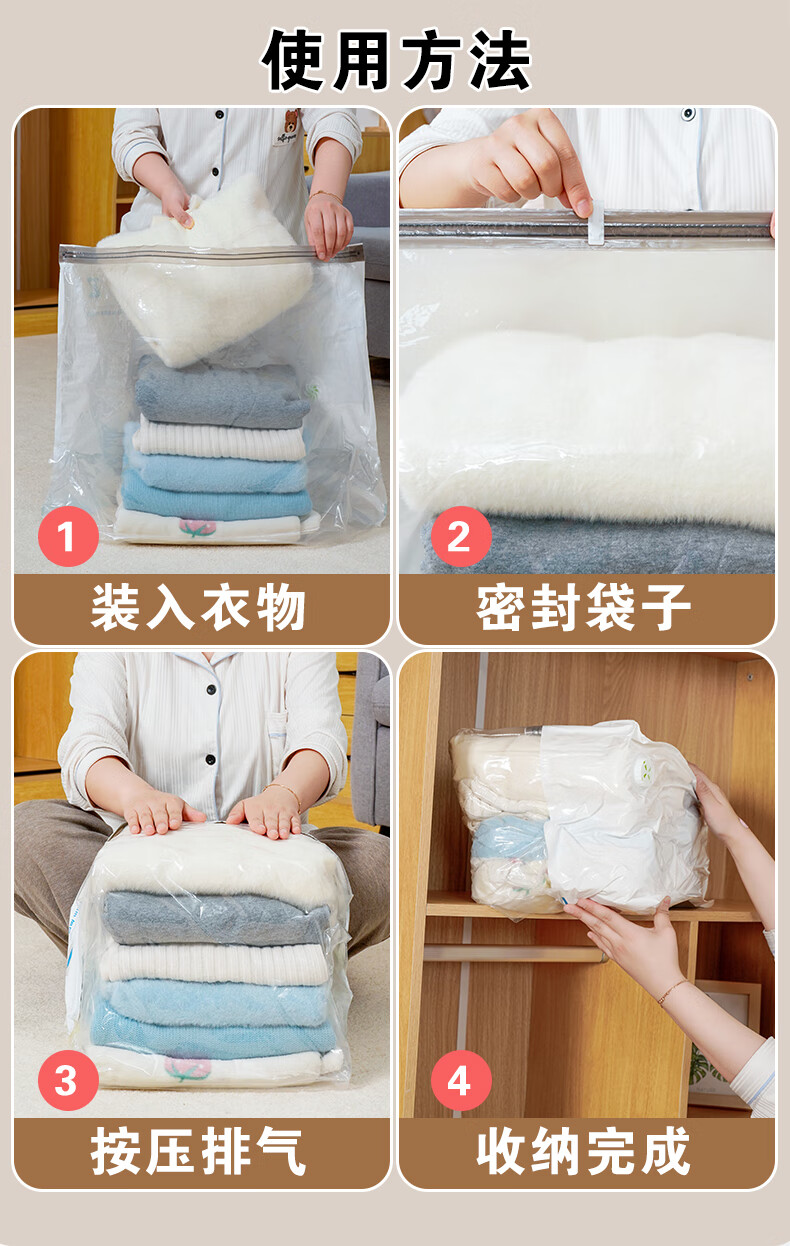 使用方法

1
装入衣物

2
密封袋子

3
按压排气

4
收纳完成